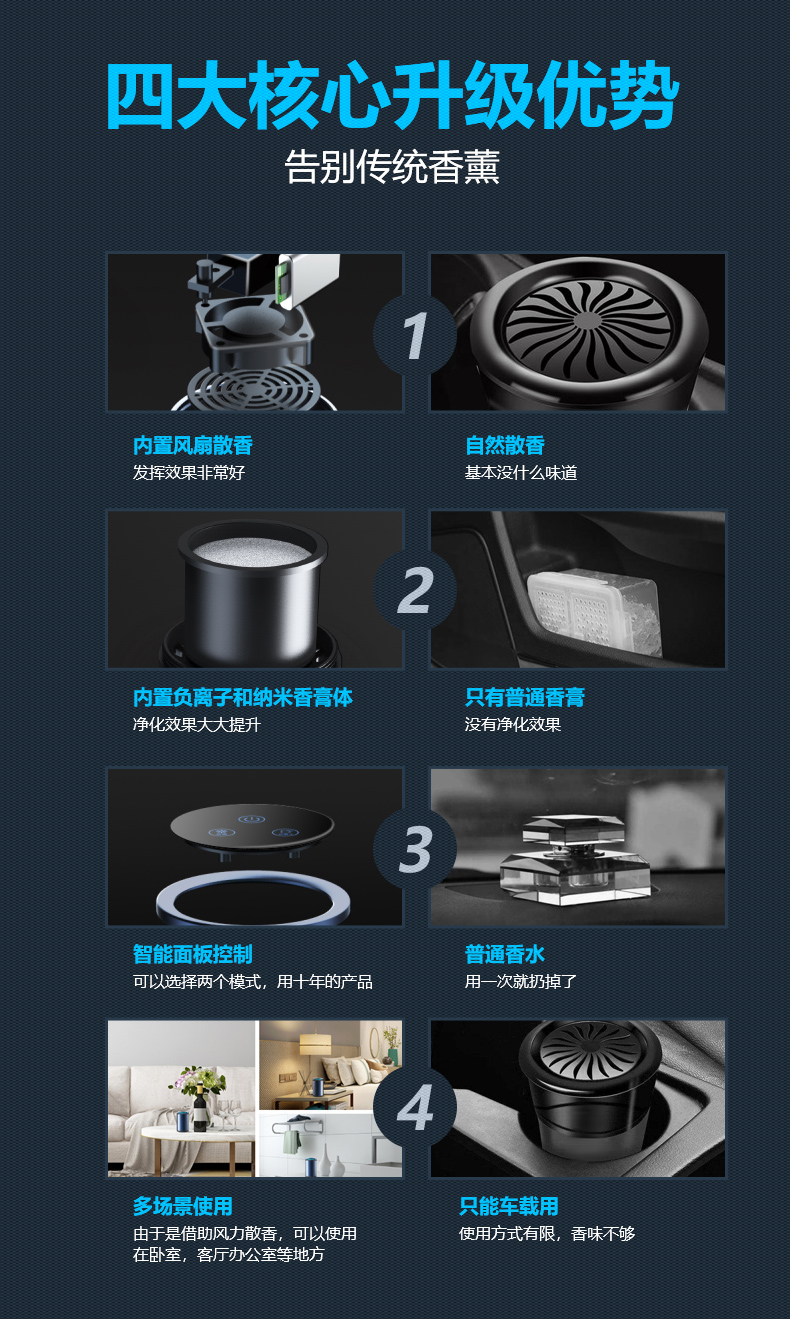 四大核心升级优势

告别传统香薰

1

内置风扇散香
发挥效果非常好

自然散香
基本没什么味道

2

内置负离子和纳米香膏体
净化效果大大提升

只有普通香膏
没有净化效果

3

智能面板控制
可以选择两个模式，用十年的产品

普通香水
用一次就扔掉了

4

多场景使用
由于是借助风力散香，可以使用在卧室，客厅办公室等地方

只能车载用
使用方式有限，香味不够