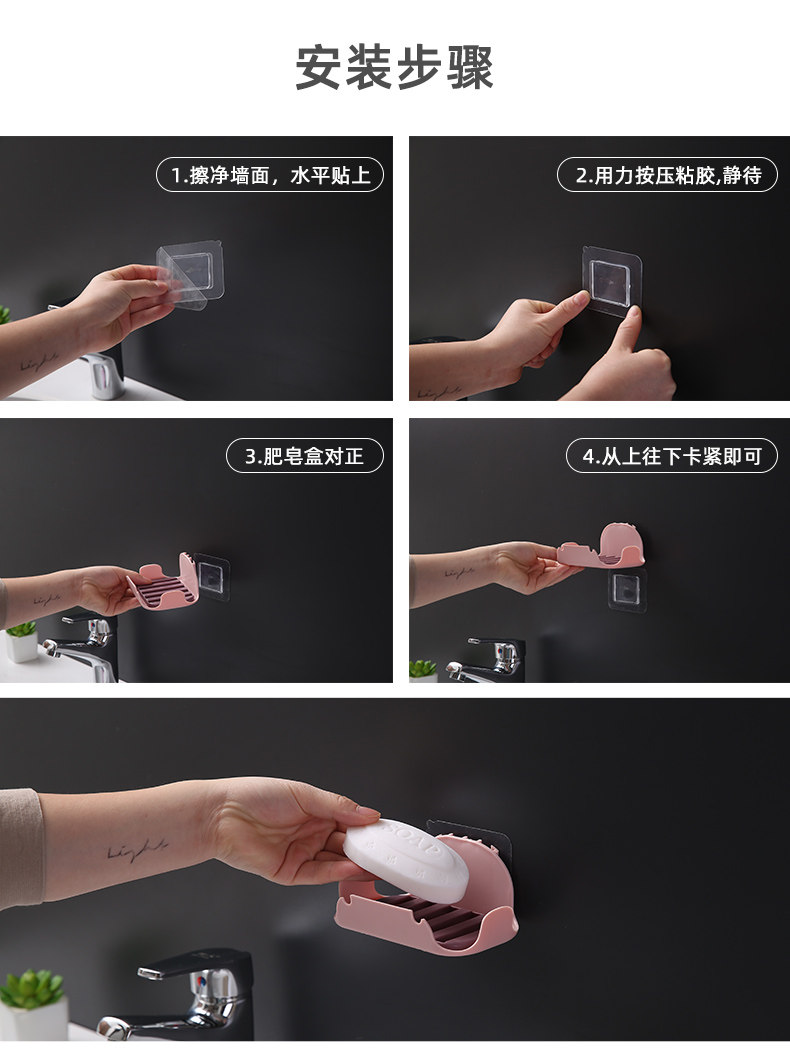 安装步骤

1.擦净墙面，水平贴上

2.用力按压粘胶,静待

3.肥皂盒对正

4.从上往下卡紧即可

SOAP