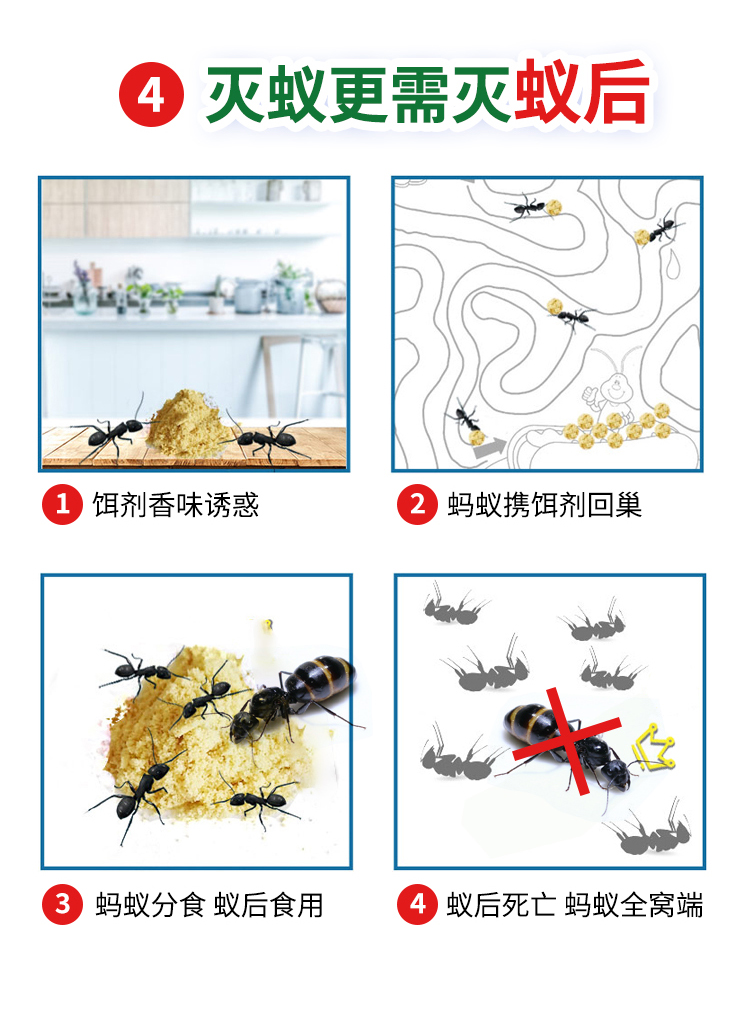 4 灭蚁更需灭蚁后

1 饵剂香味诱惑

2 蚂蚁携饵剂回巢

3 蚂蚁分食 蚁后食用

4 蚁后死亡 蚂蚁全窝端