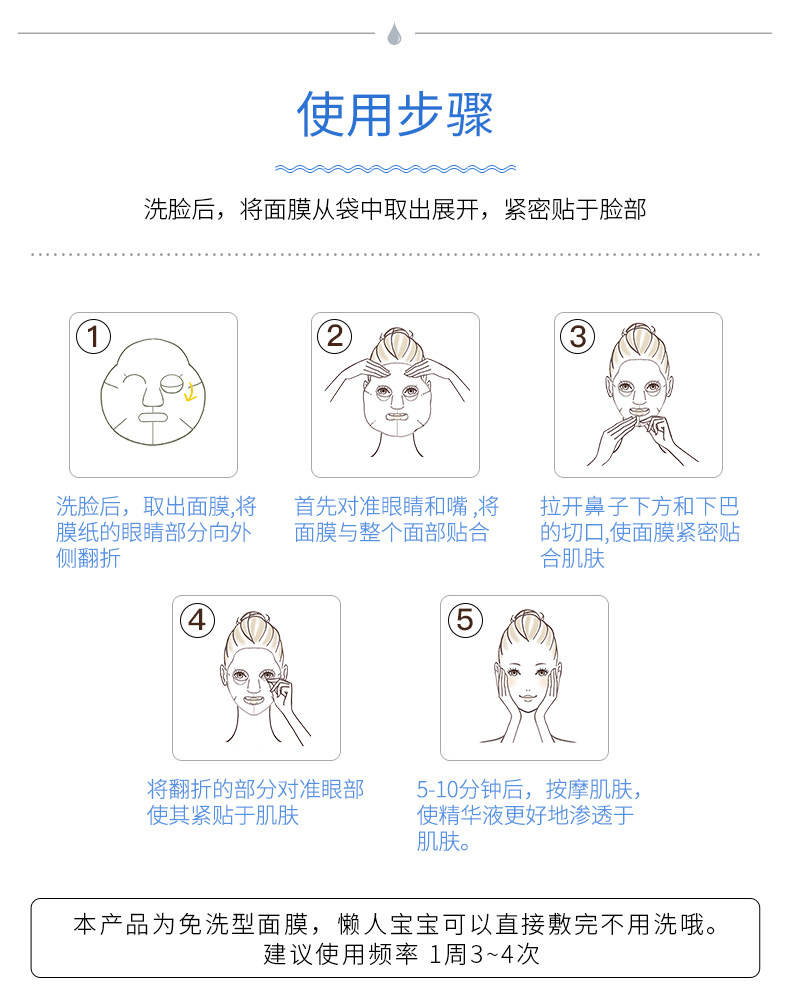 使用步骤

洗脸后，将面膜从袋中取出展开，紧密贴于脸部

1

洗脸后，取出面膜,将膜纸的眼睛部分向外侧翻折

2

首先对准眼睛和嘴 ,将面膜与整个面部贴合

3

拉开鼻子下方和下巴的切口,使面膜紧密贴合肌肤

4

将翻折的部分对准眼部使其紧贴于肌肤

5

5-10分钟后，按摩肌肤，使精华液更好地渗透于肌肤。

本产品为免洗型面膜，懒人宝宝可以直接敷完不用洗哦。
建议使用频率 1周3~4次