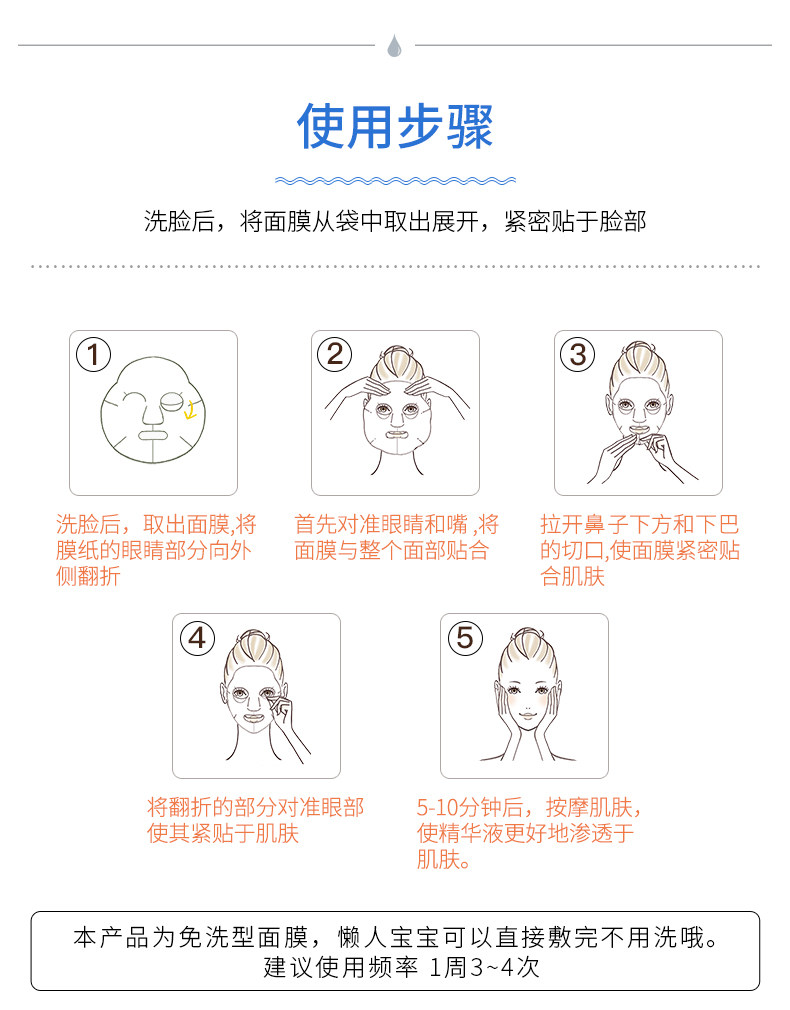 使用步骤

洗脸后，将面膜从袋中取出展开，紧密贴于脸部

1
洗脸后，取出面膜,将膜纸的眼睛部分向外侧翻折

2
首先对准眼睛和嘴 ,将面膜与整个面部贴合

3
拉开鼻子下方和下巴的切口,使面膜紧密贴合肌肤

4
将翻折的部分对准眼部使其紧贴于肌肤

5
5-10分钟后，按摩肌肤，使精华液更好地渗透于肌肤。

本产品为免洗型面膜，懒人宝宝可以直接敷完不用洗哦。
建议使用频率 1周3~4次