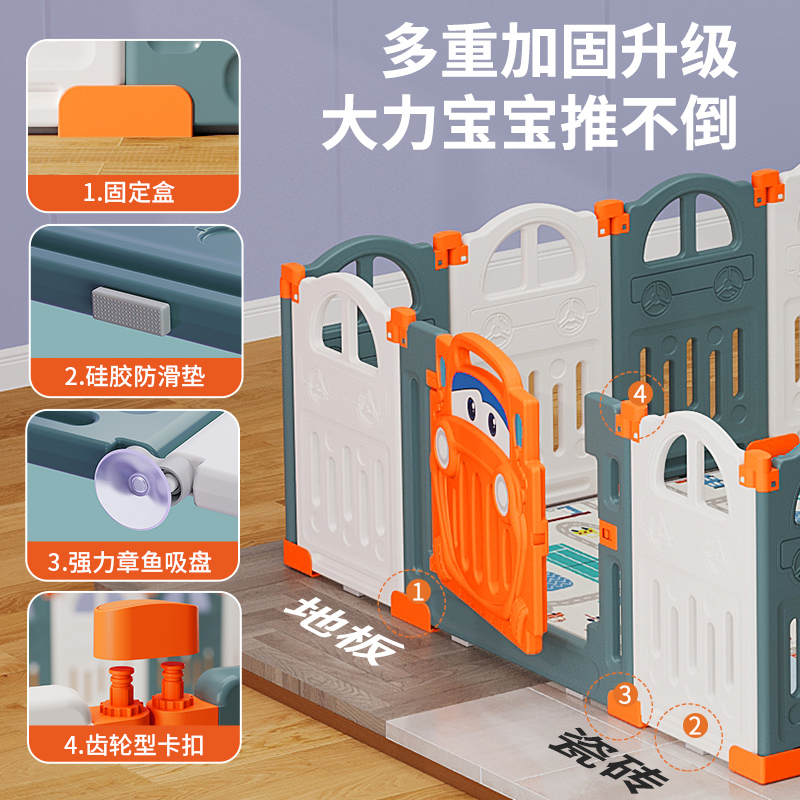 多重加固升级
大力宝宝推不倒

1.固定盒

2.硅胶防滑垫

3.强力章鱼吸盘

4.齿轮型卡扣

4

1

地板

3

2

瓷砖