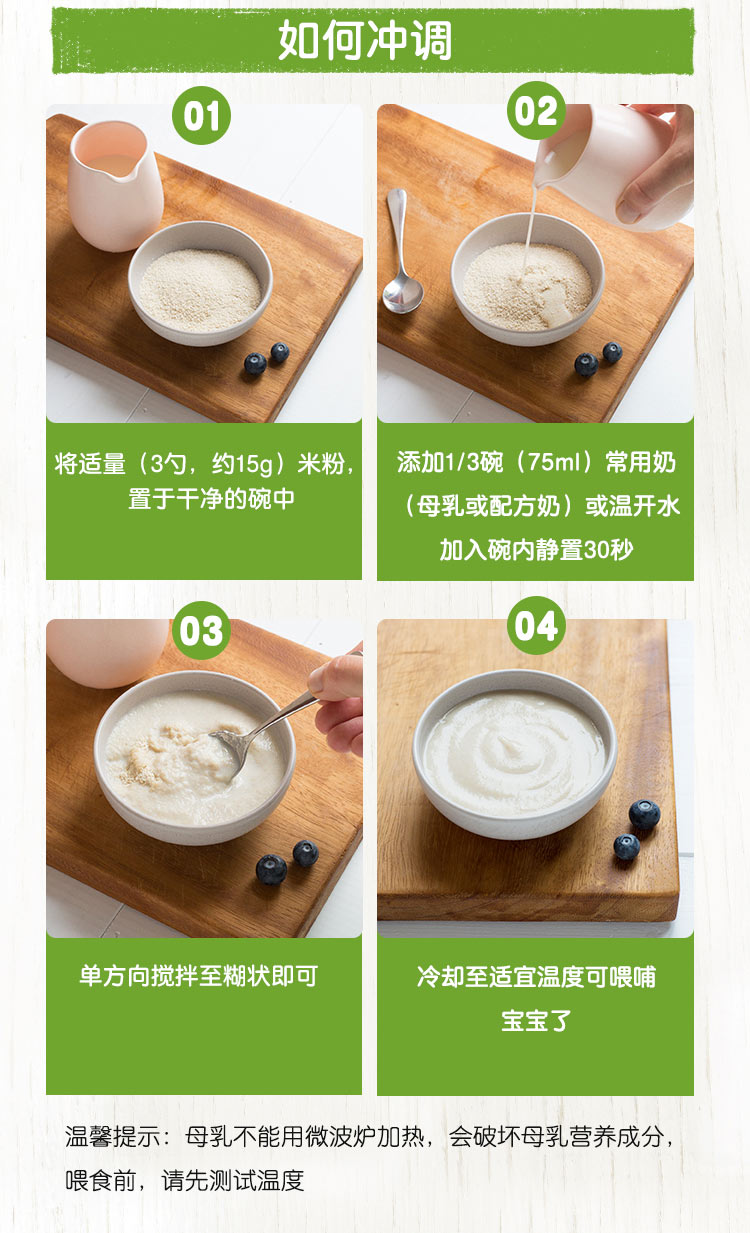 如何冲调

01

将适量（3勺，约15g）米粉，置于干净的碗中

02

添加1/3碗（75ml）常用奶（母乳或配方奶）或温开水加入碗内静置30秒

03

单方向搅拌至糊状即可

04

冷却至适宜温度可喂哺宝宝了

温馨提示：母乳不能用微波炉加热，会破坏母乳营养成分，喂食前，请先测试温度