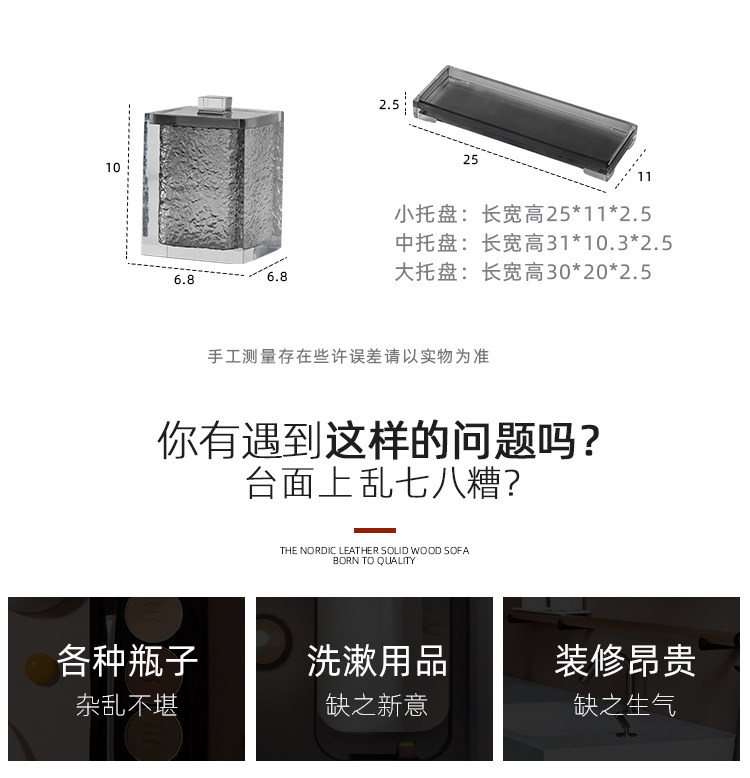 10

6.8

6.8

2.5

25

11

小托盘：长宽高25*11*2.5
中托盘：长宽高31*10.3*2.5
大托盘：长宽高30*20*2.5

手工测量存在些许误差请以实物为准

你有遇到这样的问题吗？
台面上乱七八糟？

THE NORDIC LEATHER SOLID WOOD SOFA
BORN TO QUALITY

各种瓶子
杂乱不堪

洗漱用品
缺之新意

装修昂贵
缺之生气