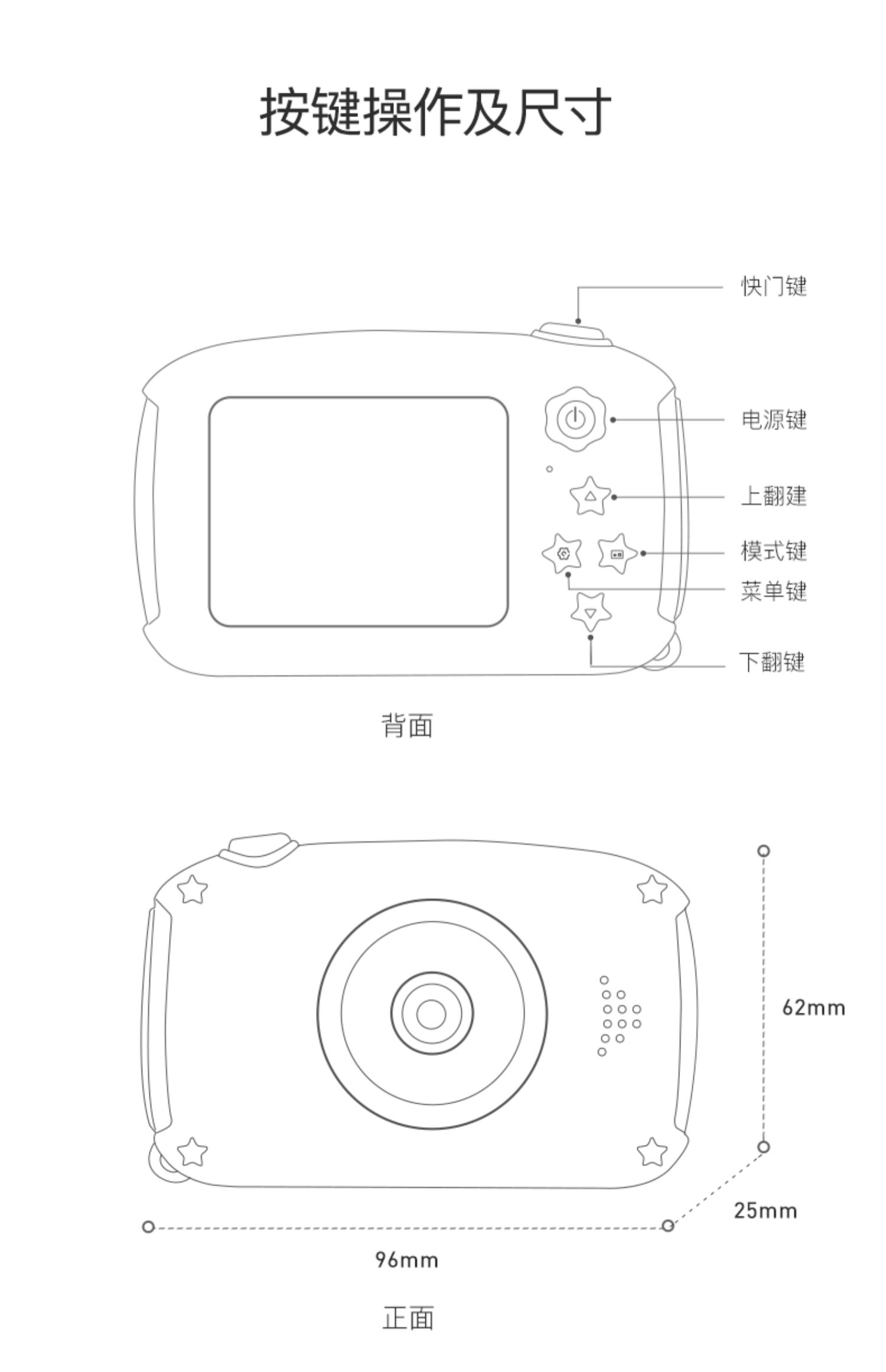 按键操作及尺寸

快门键

电源键

上翻建

模式键

菜单键

下翻键

背面

62mm

25mm

96mm

正面