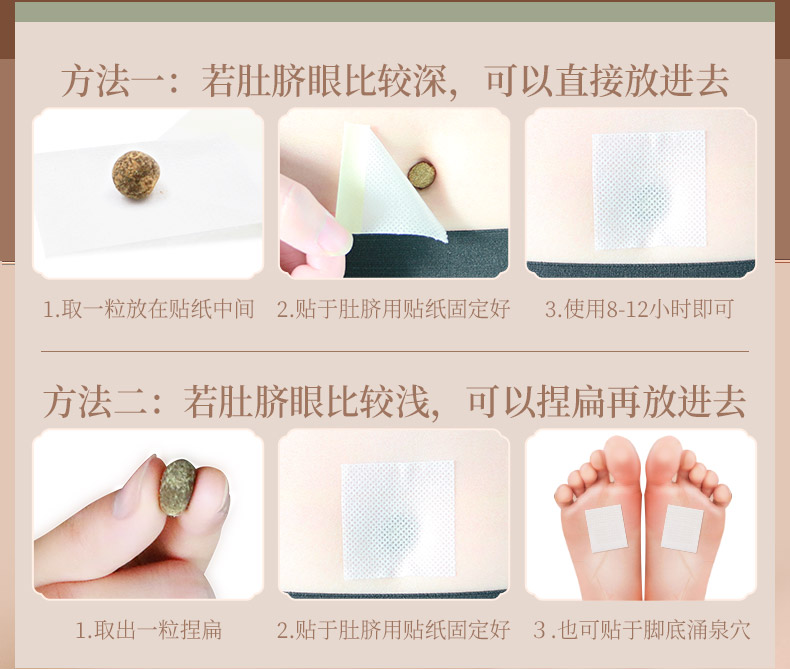 方法一：若肚脐眼比较深，可以直接放进去

1.取一粒放在贴纸中间

2.贴于肚脐用贴纸固定好

3.使用8-12小时即可

方法二：若肚脐眼比较浅，可以捏扁再放进去

1.取出一粒捏扁

2.贴于肚脐用贴纸固定好

3.也可贴于脚底涌泉穴