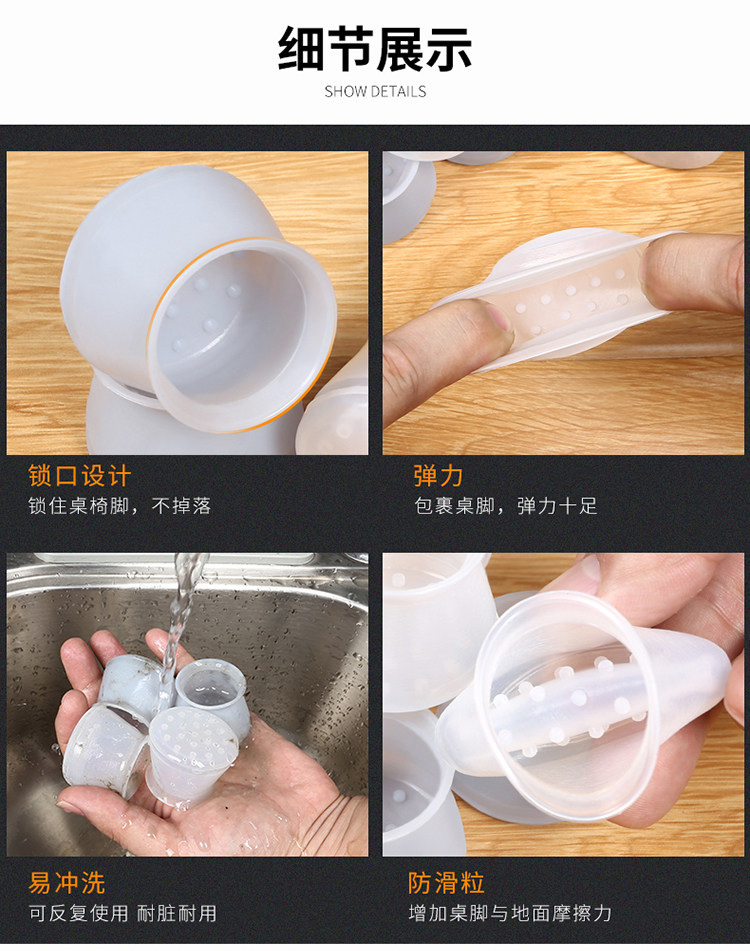 细节展示

SHOW DETAILS

锁口设计

锁住桌椅脚，不掉落

弹力

包裹桌脚，弹力十足

易冲洗

可反复使用 耐脏耐用

防滑粒

增加桌脚与地面摩擦力