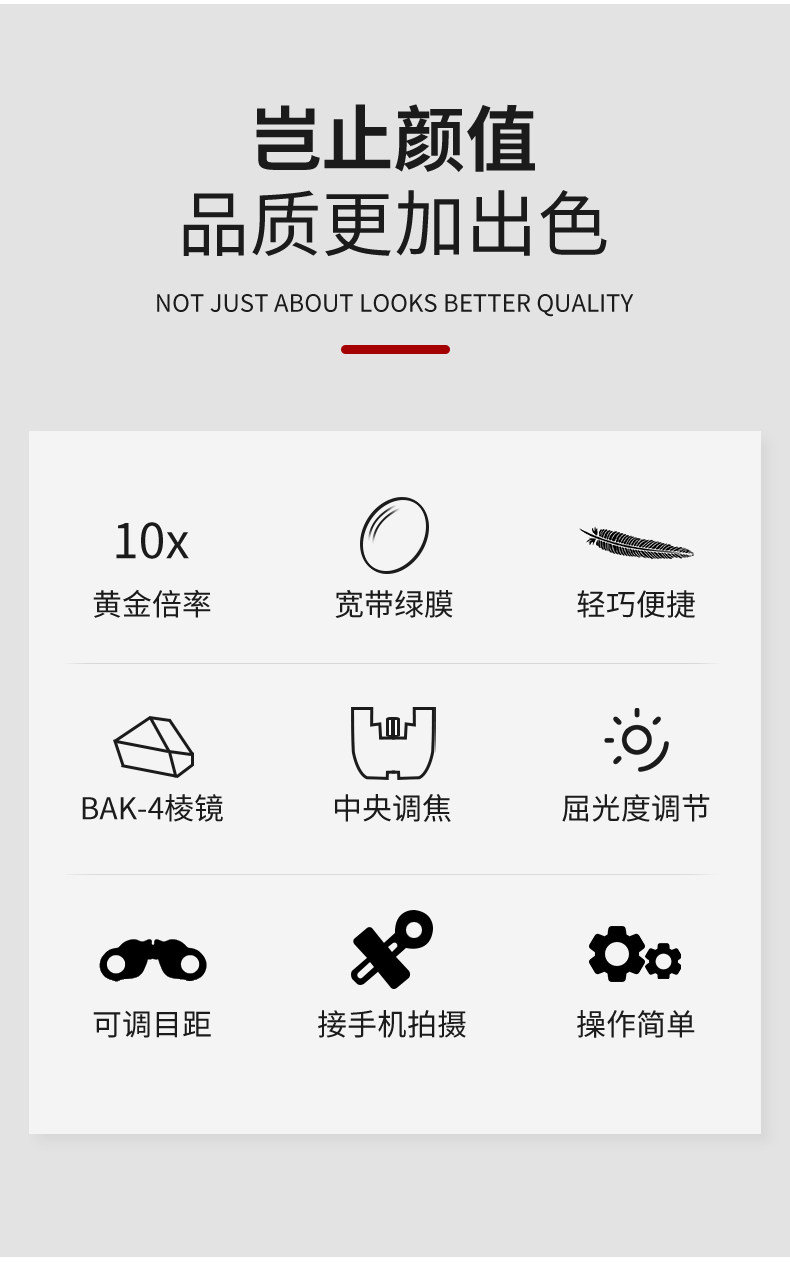 岂止颜值
品质更加出色

NOT JUST ABOUT LOOKS BETTER QUALITY

10x
黄金倍率

宽带绿膜

轻巧便捷

BAK-4棱镜

中央调焦

屈光度调节

可调目距

接手机拍摄

操作简单