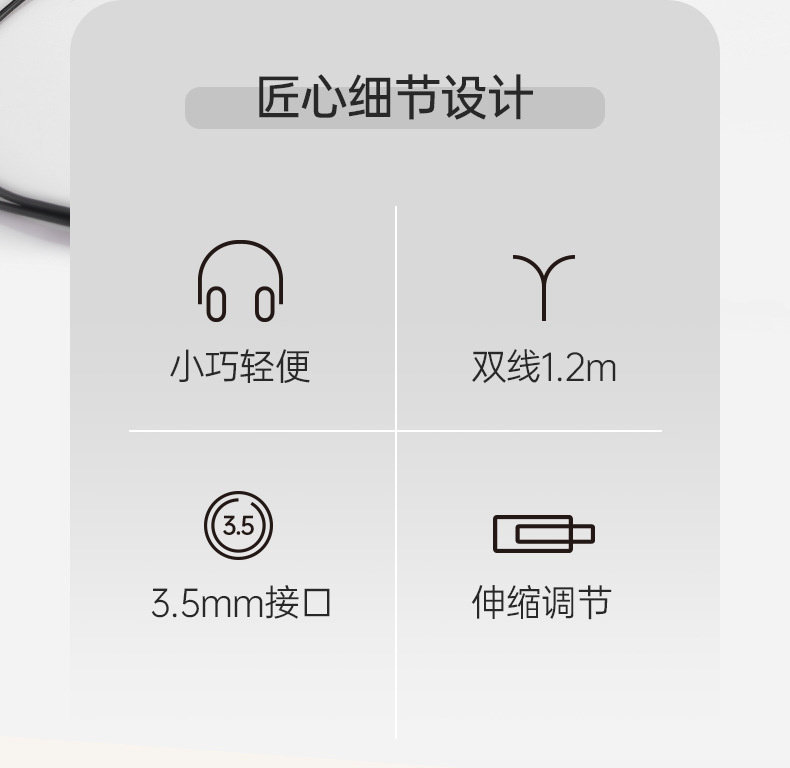 匠心细节设计

小巧轻便

双线1.2m

3.5

3.5mm接口

伸缩调节