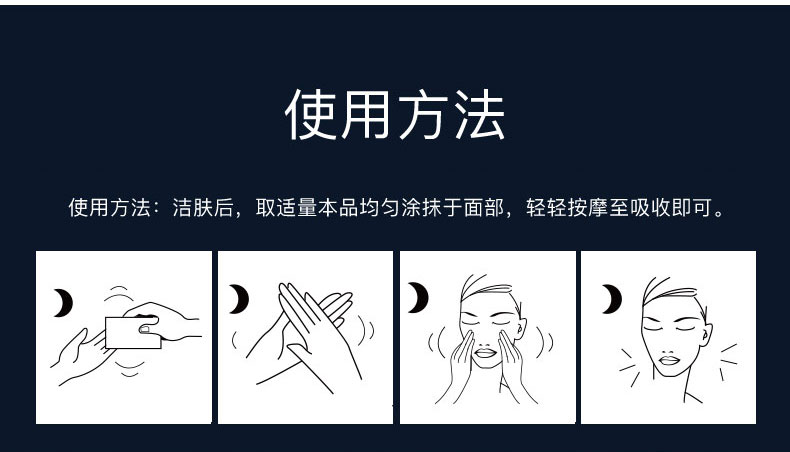 使用方法

使用方法：洁肤后，取适量本品均匀涂抹于面部，轻轻按摩至吸收即可。