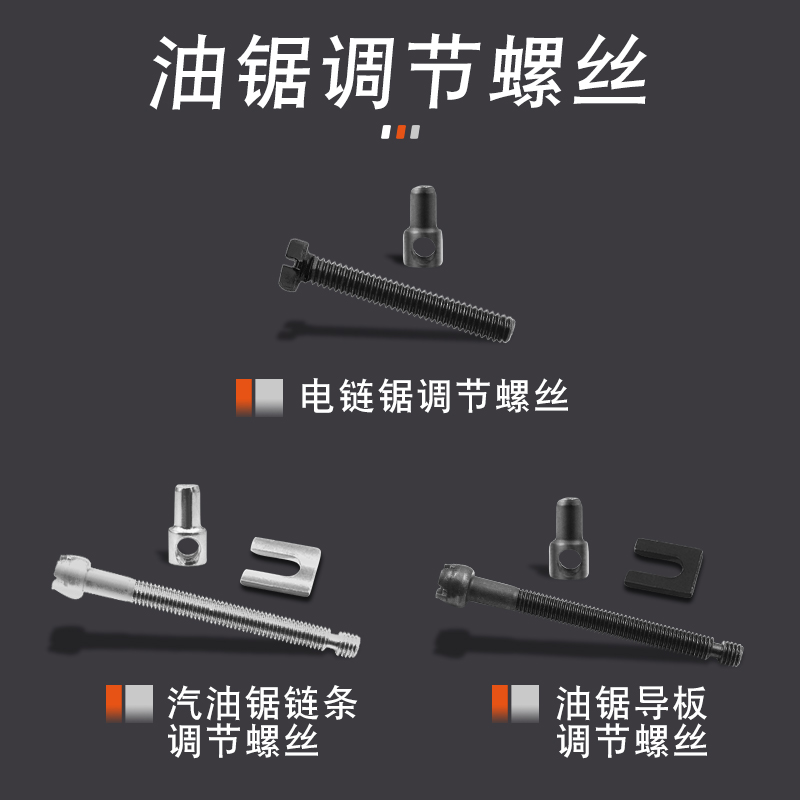 油锯调节螺丝

电链锯调节螺丝

汽油锯链条调节螺丝

油锯导板调节螺丝