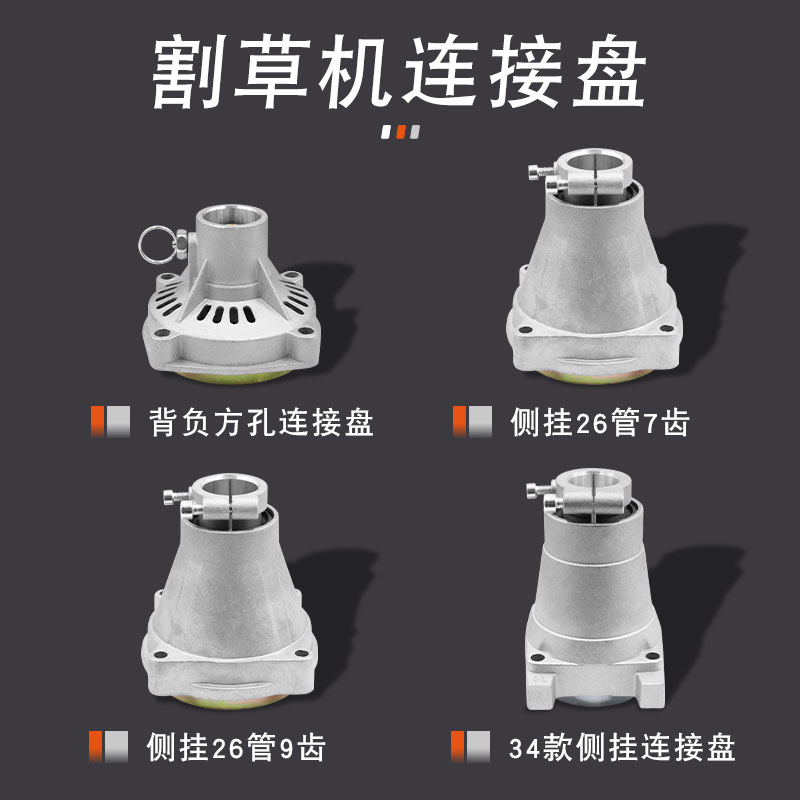 割草机连接盘

背负方孔连接盘

侧挂26管7齿

侧挂26管9齿

34款侧挂连接盘