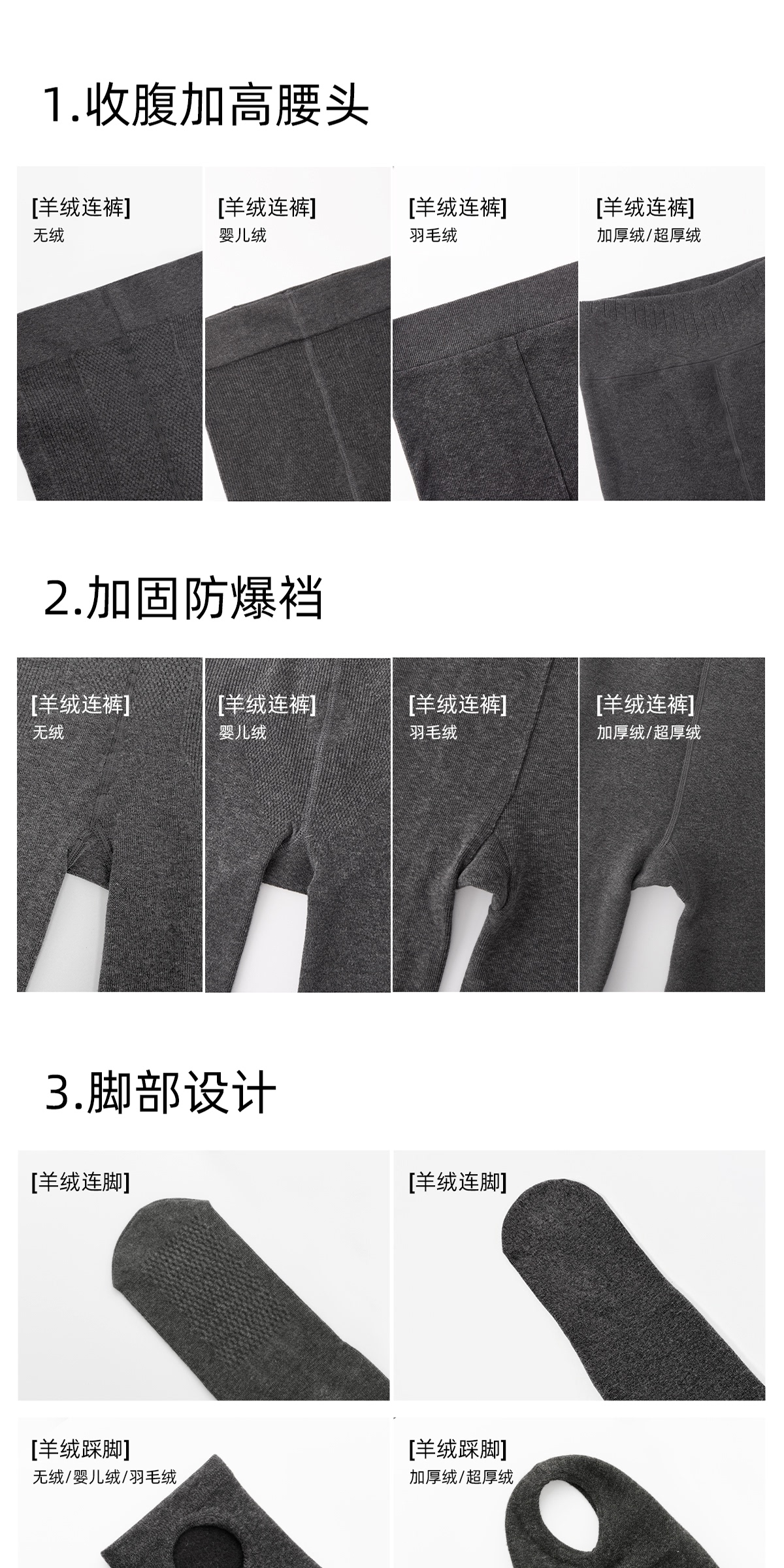 1.收腹加高腰头

[羊绒连裤]
无绒

[羊绒连裤]
婴儿绒

[羊绒连裤]
羽毛绒

[羊绒连裤]
加厚绒/超厚绒

2.加固防爆裆

[羊绒连裤]
无绒

[羊绒连裤]
婴儿绒

[羊绒连裤]
羽毛绒

[羊绒连裤]
加厚绒/超厚绒

3.脚部设计

[羊绒连脚]

[羊绒连脚]

[羊绒踩脚]
无绒/婴儿绒/羽毛绒

[羊绒踩脚]
加厚绒/超厚绒