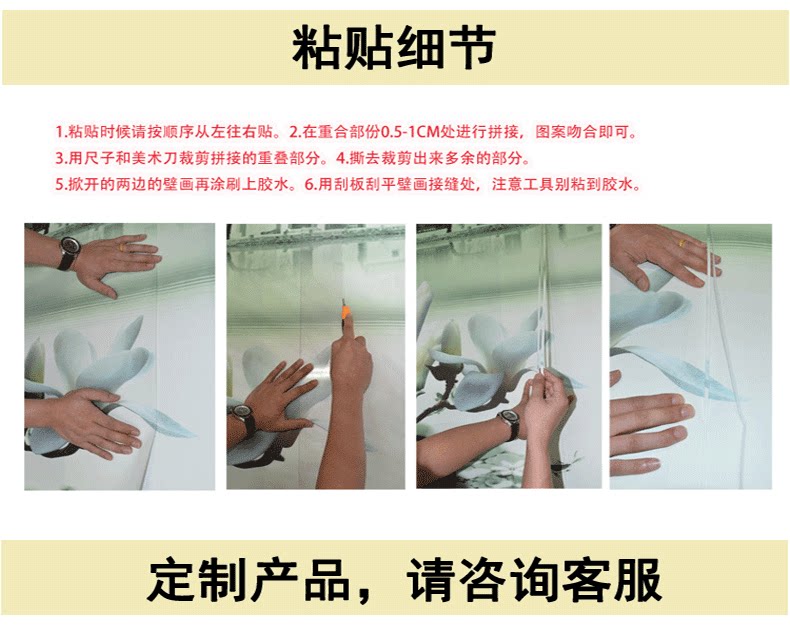 粘贴细节

1.粘贴时候请按顺序从左往右贴。2.在重合部份0.5-1CM处进行拼接，图案吻合即可。
3.用尺子和美术刀裁剪拼接的重叠部分。4.撕去裁剪出来多余的部分。
5.掀开的两边的壁画再涂刷上胶水。6.用刮板刮平壁画接缝处，注意工具别粘到胶水。

定制产品，请咨询客服