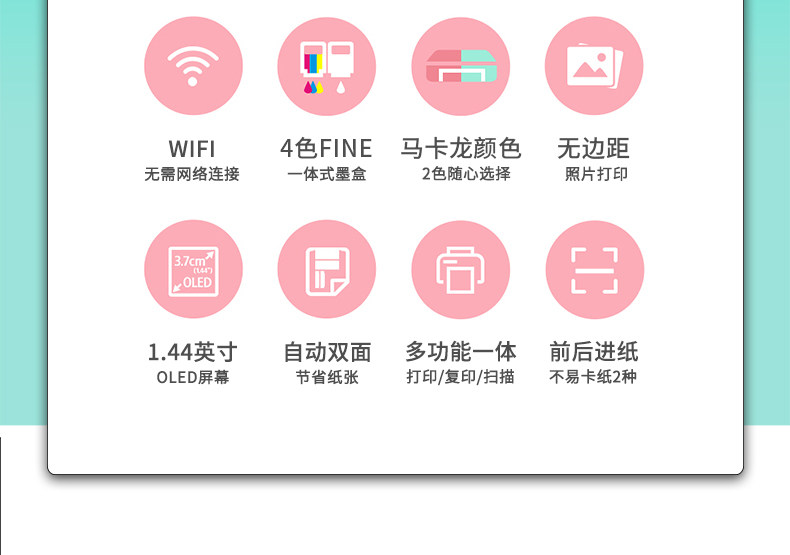 WIFI
无需网络连接

4色FINE
一体式墨盒

马卡龙颜色
2色随心选择

无边距
照片打印

3.7cm
(1.44")
OLED

1.44英寸
OLED屏幕

自动双面
节省纸张

多功能一体
打印/复印/扫描

前后进纸
不易卡纸2种