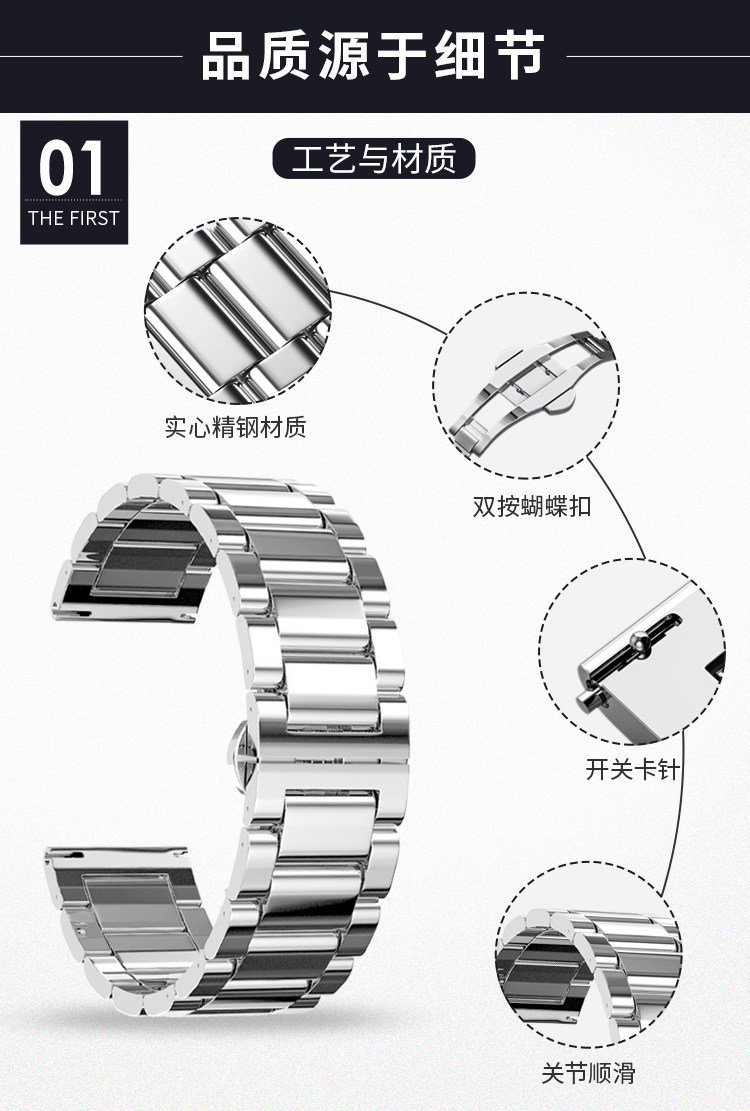 品质源于细节

01
THE FIRST

工艺与材质

实心精钢材质

双按蝴蝶扣

开关卡针

关节顺滑