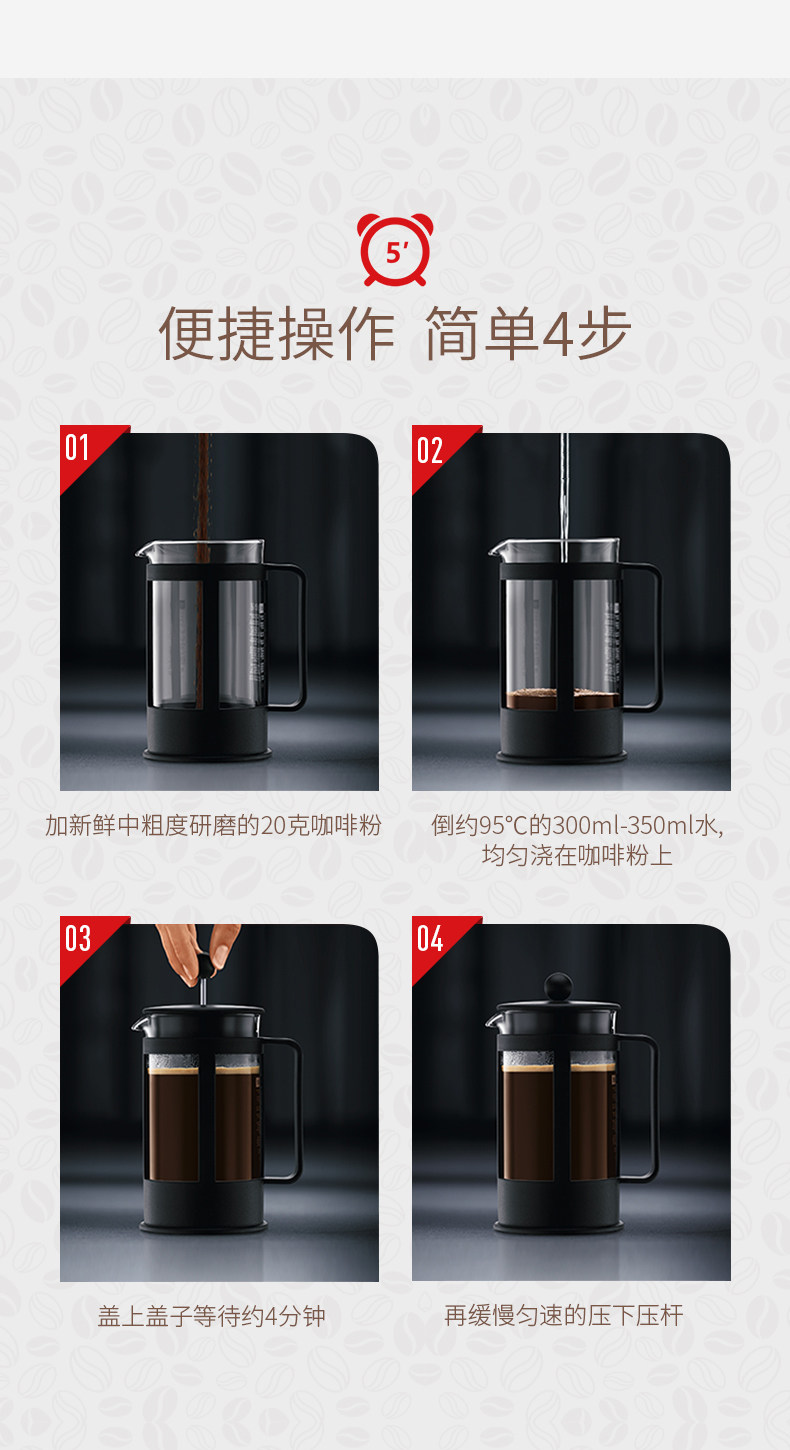 5′

便捷操作 简单4步

01

加新鲜中粗度研磨的20克咖啡粉

02

倒约95°C的300ml-350ml水,
均匀浇在咖啡粉上

03

盖上盖子等待约4分钟

04

再缓慢匀速的压下压杆