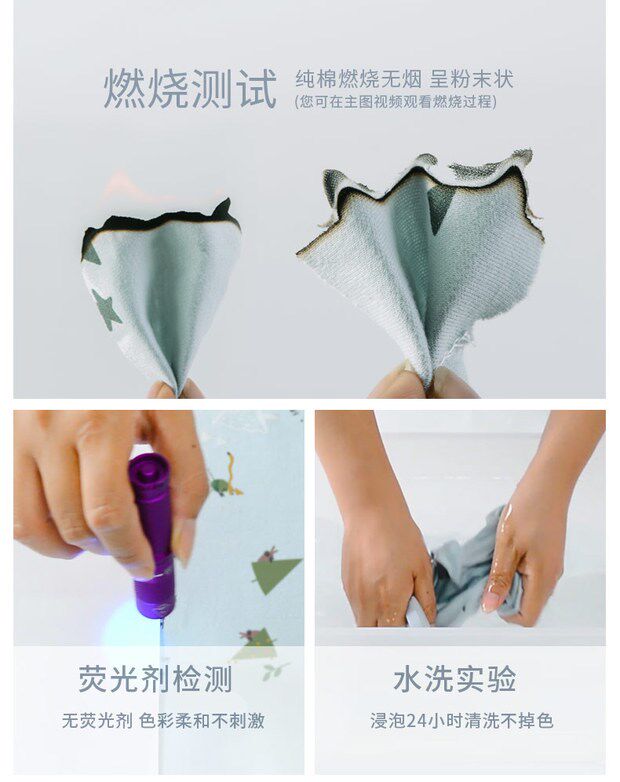 燃烧测试 纯棉燃烧无烟 呈粉末状
(您可在主图视频观看燃烧过程)

荧光剂检测
无荧光剂 色彩柔和不刺激

水洗实验
浸泡24小时清洗不掉色