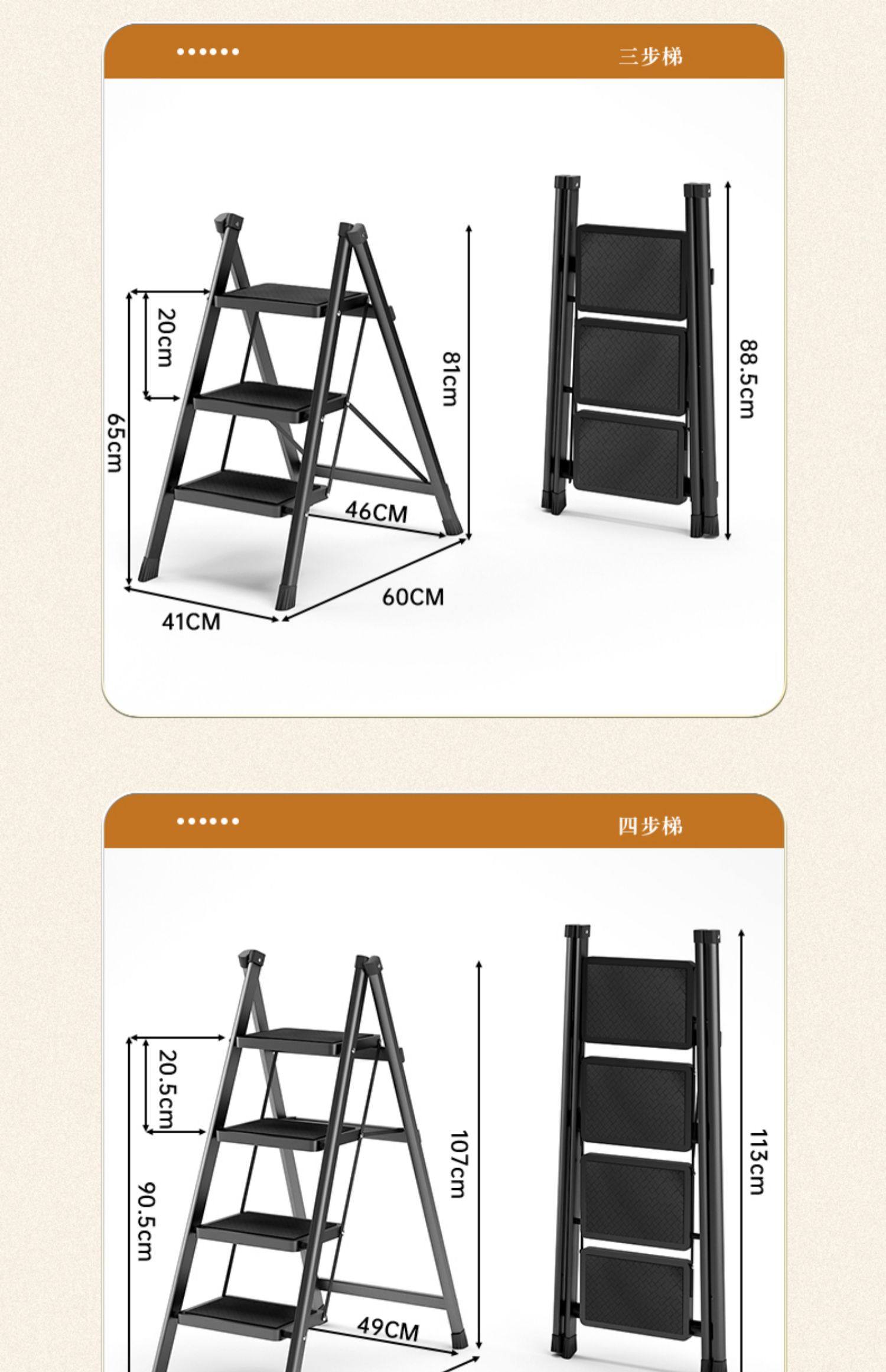 三步梯

20cm

65cm

81cm

46CM

60CM

41CM

88.5cm

四步梯

20.5cm

90.5cm

107cm

49CM

113cm