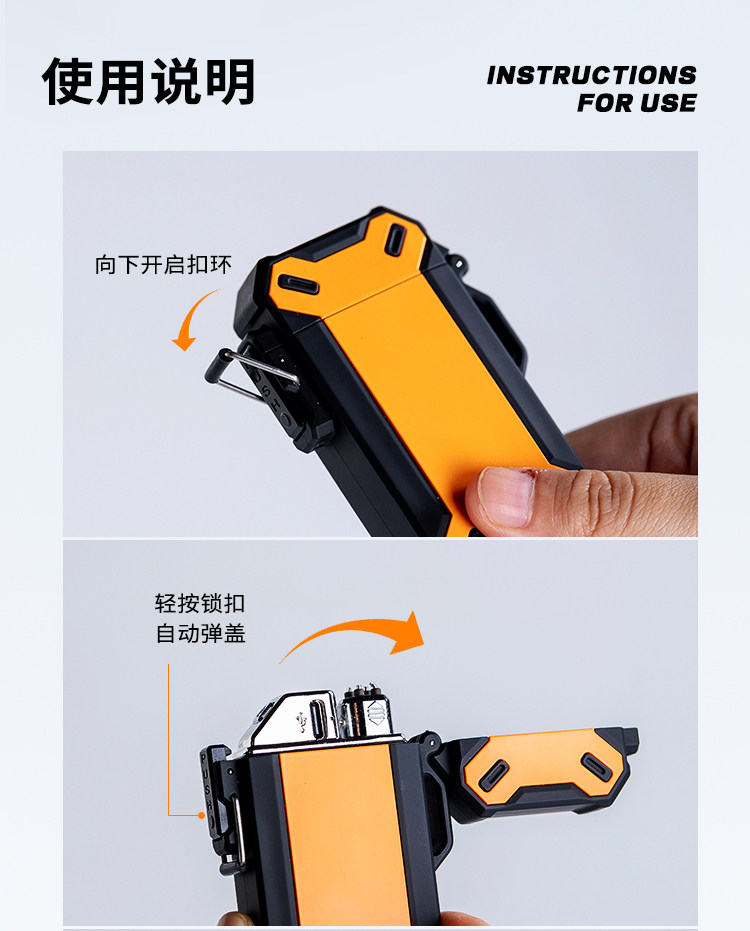 使用说明

INSTRUCTIONS FOR USE

向下开启扣环

轻按锁扣
自动弹盖