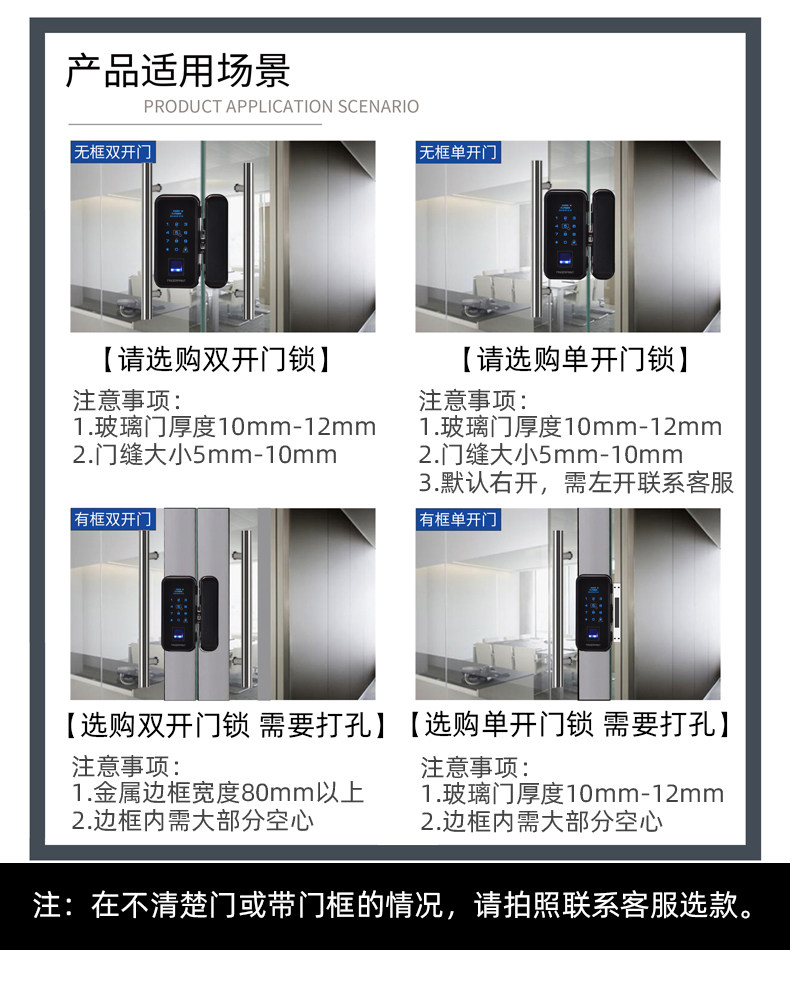 产品适用场景
PRODUCT APPLICATION SCENARIO

无框双开门

【请选购双开门锁】

注意事项：
1.玻璃门厚度10mm-12mm
2.门缝大小5mm-10mm

无框单开门

【请选购单开门锁】

注意事项：
1.玻璃门厚度10mm-12mm
2.门缝大小5mm-10mm
3.默认右开，需左开联系客服

有框双开门

【选购双开门锁 需要打孔】

注意事项：
1.金属边框宽度80mm以上
2.边框内需大部分空心

有框单开门

【选购单开门锁 需要打孔】

注意事项：
1.玻璃门厚度10mm-12mm
2.边框内需大部分空心

注：在不清楚门或带门框的情况，请拍照联系客服选款。