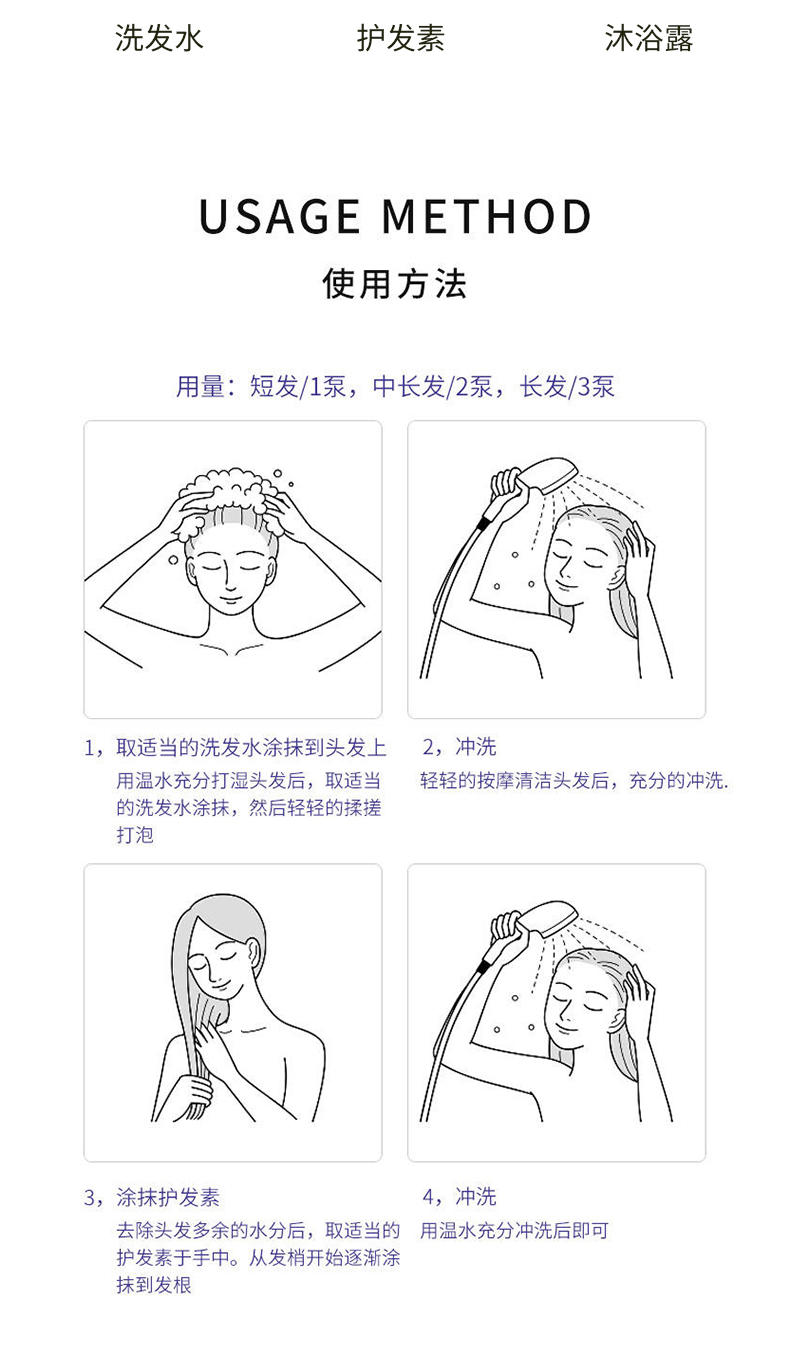 洗发水　　护发素　　沐浴露

USAGE METHOD

使用方法

用量：短发/1泵，中长发/2泵，长发/3泵

1，取适当的洗发水涂抹到头发上

用温水充分打湿头发后，取适当的洗发水涂抹，然后轻轻的揉搓打泡

2，冲洗

轻轻的按摩清洁头发后，充分的冲洗.

3，涂抹护发素

去除头发多余的水分后，取适当的护发素于手中。从发梢开始逐渐涂抹到发根

4，冲洗

用温水充分冲洗后即可