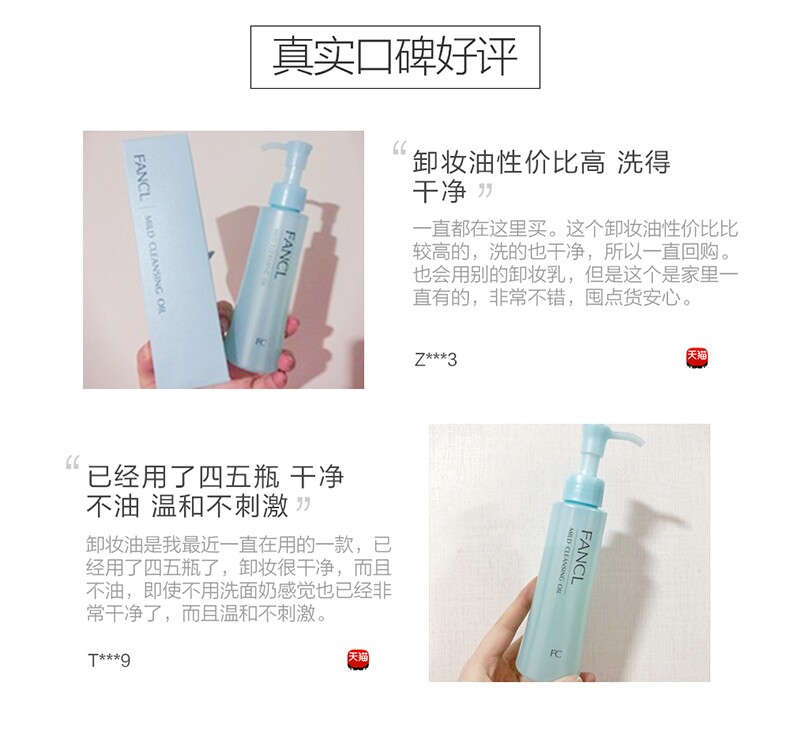 真实口碑好评

FANCL MILD CLEANSING OIL

FANCL MILD CLEANSING OIL FC

“卸妆油性价比高 洗得干净”

一直都在这里买。这个卸妆油性价比比较高的，洗的也干净，所以一直回购。也会用别的卸妆乳，但是这个是家里一直有的，非常不错，囤点货安心。

Z***3

天猫

“已经用了四五瓶 干净不油 温和不刺激”

卸妆油是我最近一直在用的一款，已经用了四五瓶了，卸妆很干净，而且不油，即使不用洗面奶感觉也已经非常干净了，而且温和不刺激。

T***9

天猫

FANCL MILD CLEANSING OIL FC