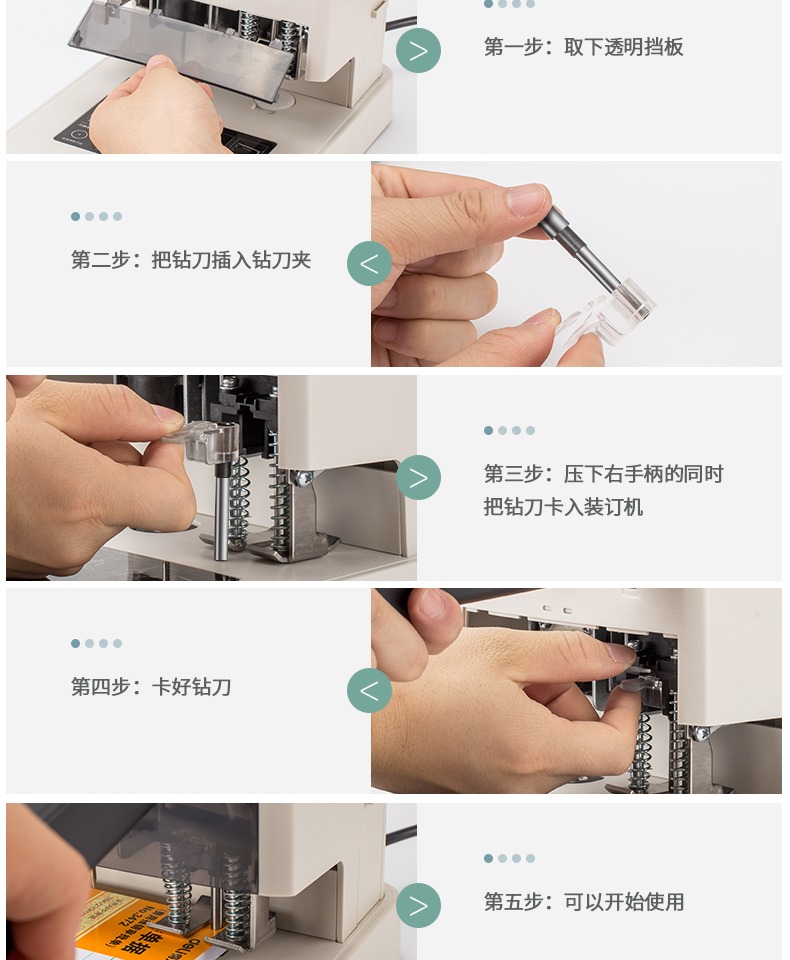 第一步：取下透明挡板

第二步：把钻刀插入钻刀夹

第三步：压下右手柄的同时把钻刀卡入装订机

第四步：卡好钻刀

第五步：可以开始使用