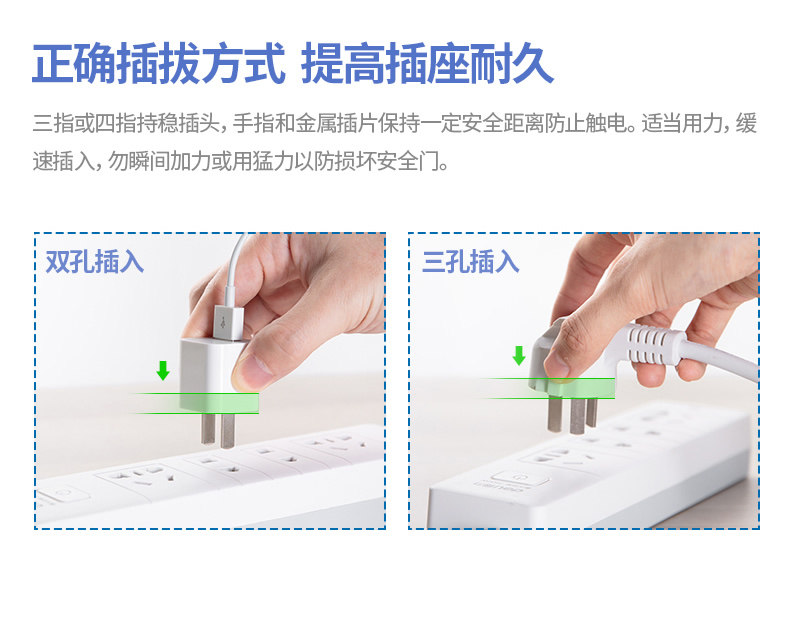 正确插拔方式 提高插座耐久

三指或四指持稳插头，手指和金属插片保持一定安全距离防止触电。适当用力，缓速插入，勿瞬间加力或用猛力以防损坏安全门。

双孔插入

三孔插入