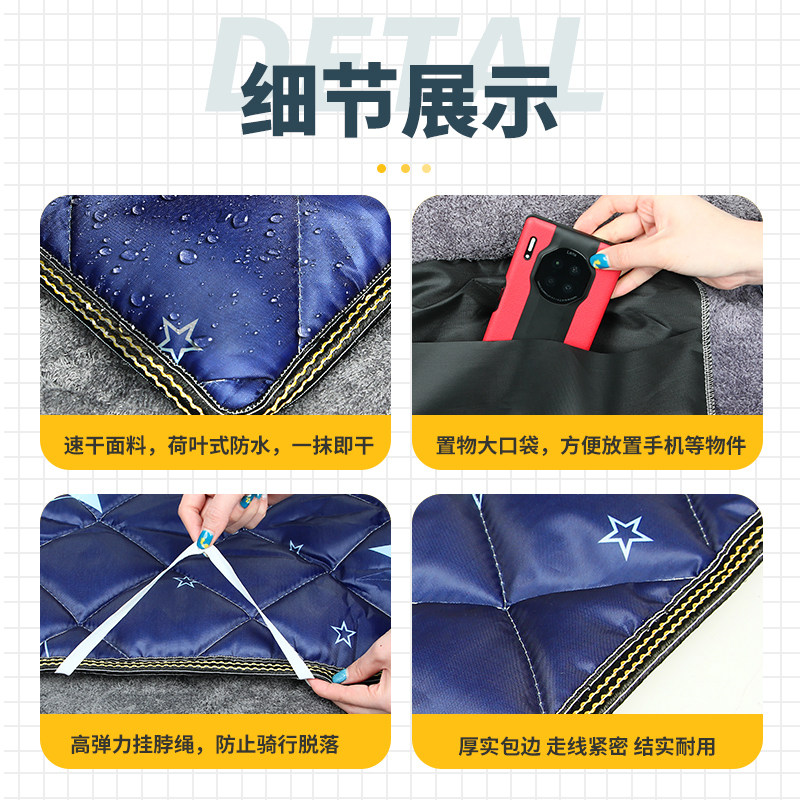 DETAL
细节展示

速干面料，荷叶式防水，一抹即干

置物大口袋，方便放置手机等物件

高弹力挂脖绳，防止骑行脱落

厚实包边 走线紧密 结实耐用