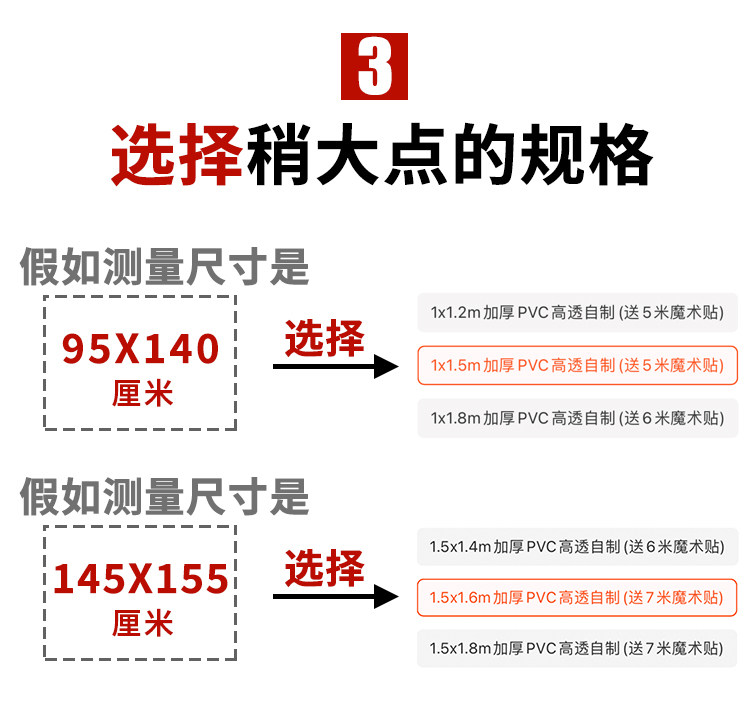 3

选择稍大点的规格

假如测量尺寸是

95X140
厘米

选择

1x1.2m加厚PVC高透自制(送5米魔术贴)

1x1.5m加厚PVC高透自制(送5米魔术贴)

1x1.8m加厚PVC高透自制(送6米魔术贴)

假如测量尺寸是

145X155
厘米

选择

1.5x1.4m加厚PVC高透自制(送6米魔术贴)

1.5x1.6m加厚PVC高透自制(送7米魔术贴)

1.5x1.8m加厚PVC高透自制(送7米魔术贴)