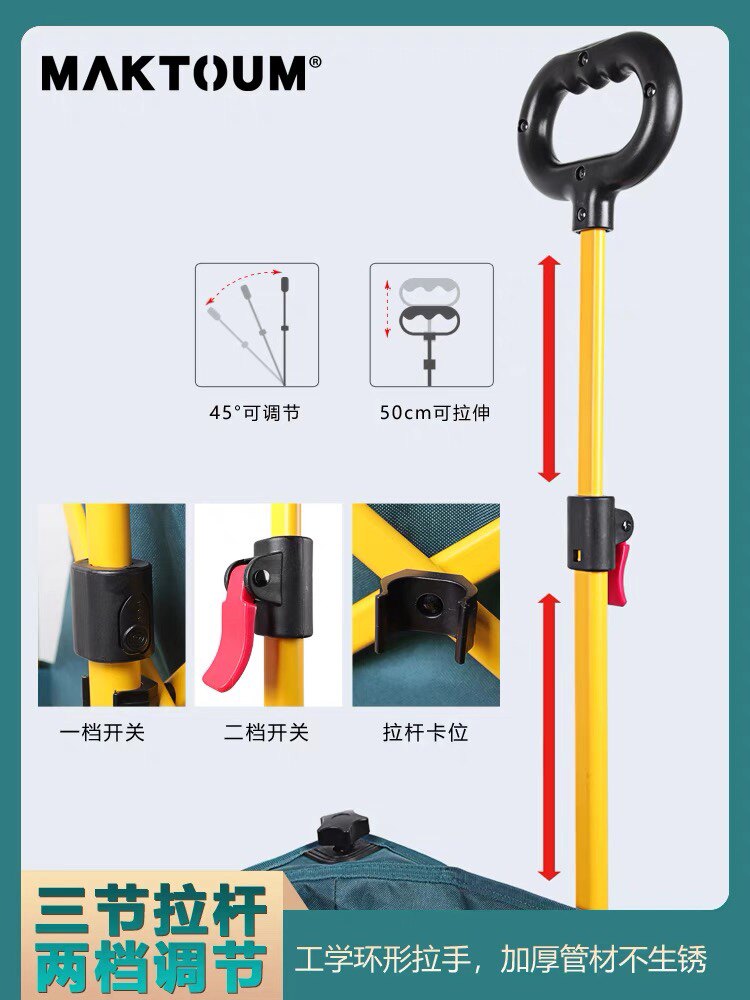 MAKTOUM®

45°可调节

50cm可拉伸

一档开关

二档开关

拉杆卡位

三节拉杆
两档调节

工学环形拉手，加厚管材不生锈