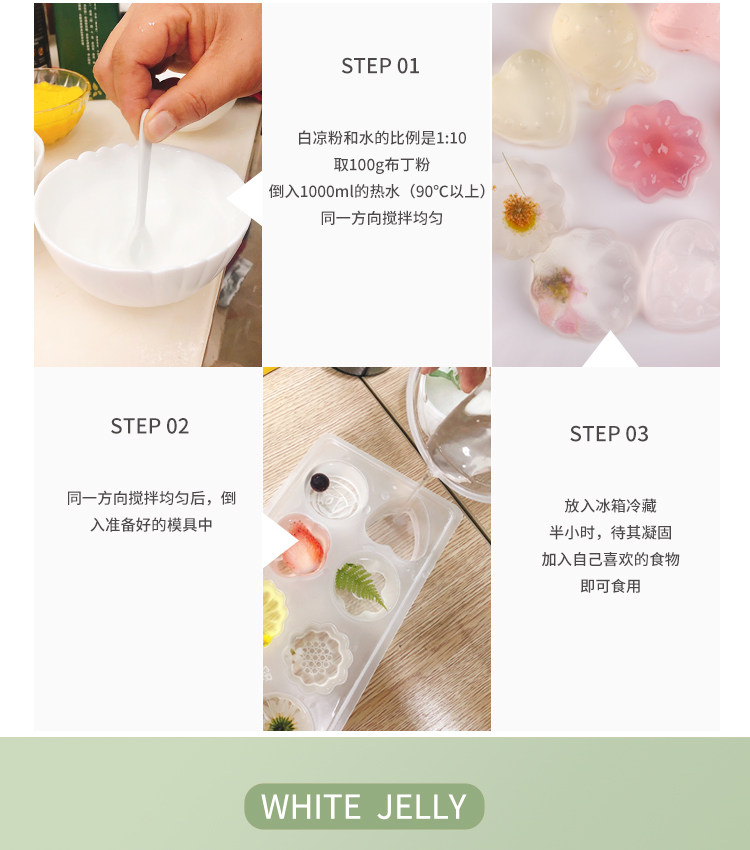 STEP 01

白凉粉和水的比例是1:10
取100g布丁粉
倒入1000ml的热水（90℃以上）
同一方向搅拌均匀

STEP 02

同一方向搅拌均匀后，倒入准备好的模具中

STEP 03

放入冰箱冷藏
半小时，待其凝固
加入自己喜欢的食物
即可食用

WHITE JELLY