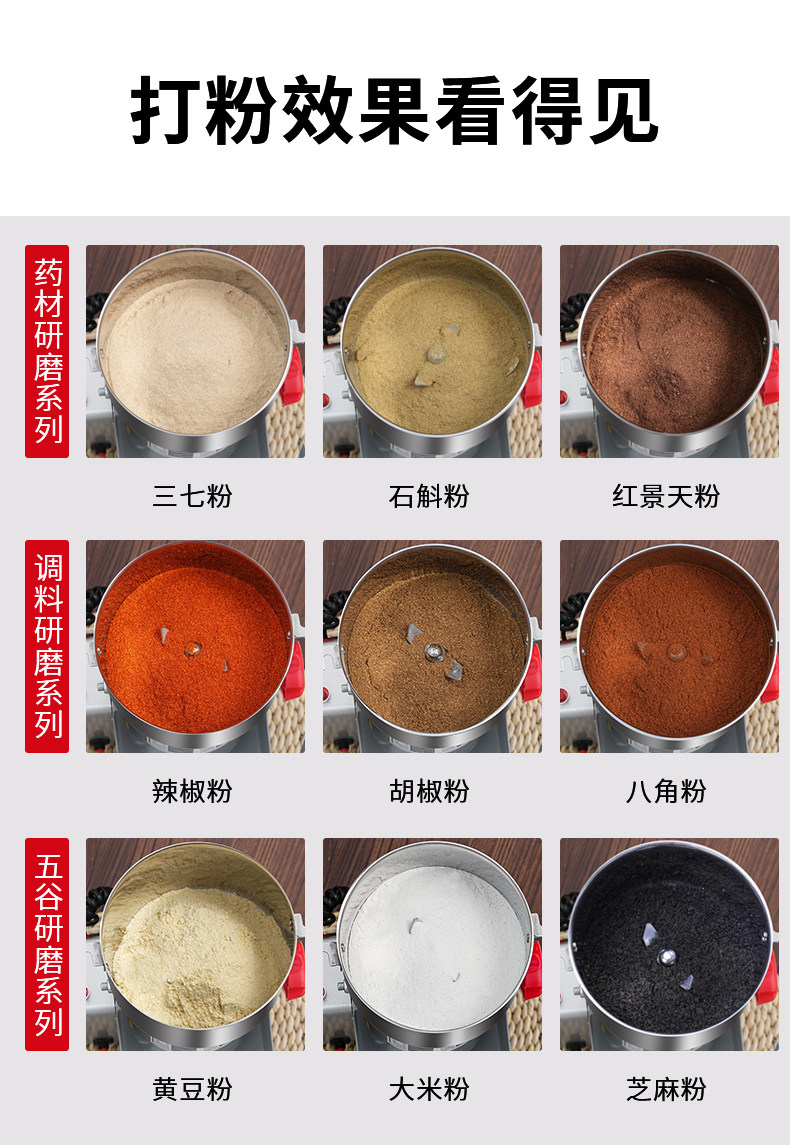 打粉效果看得见

药材研磨系列

三七粉

石斛粉

红景天粉

调料研磨系列

辣椒粉

胡椒粉

八角粉

五谷研磨系列

黄豆粉

大米粉

芝麻粉