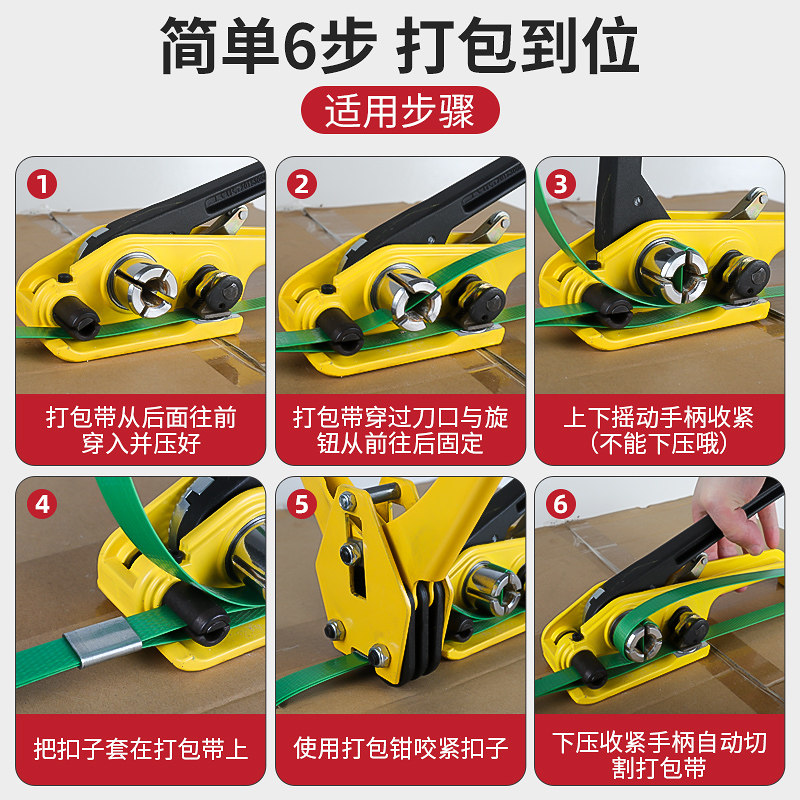 简单6步 打包到位

适用步骤

1
打包带从后面往前穿入并压好

2
打包带穿过刀口与旋钮从前往后固定

3
上下摇动手柄收紧（不能下压哦）

4
把扣子套在打包带上

5
使用打包钳咬紧扣子

6
下压收紧手柄自动切割打包带