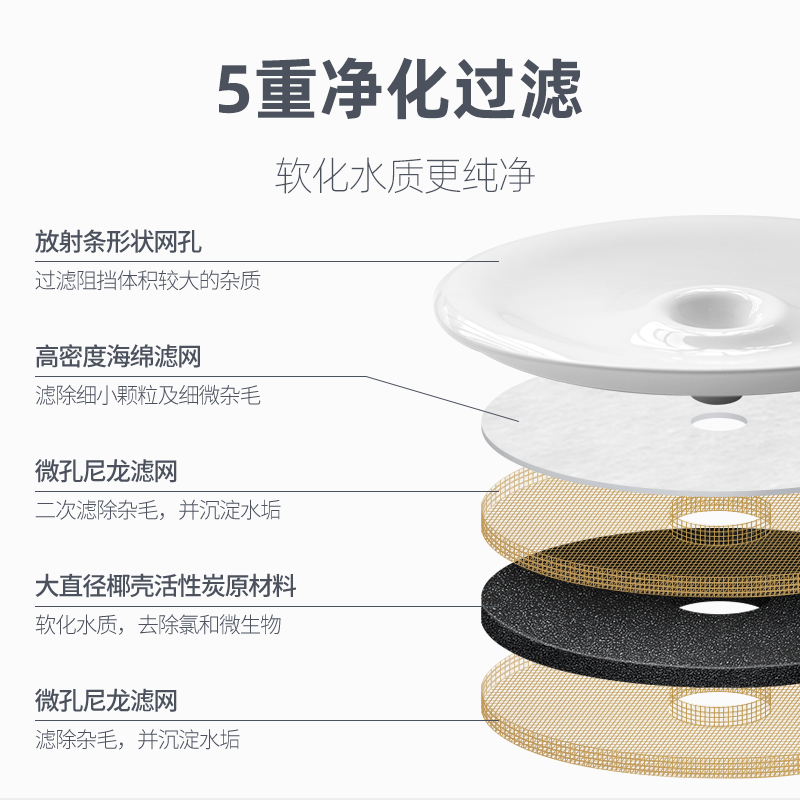 5重净化过滤

软化水质更纯净

放射条形状网孔
过滤阻挡体积较大的杂质

高密度海绵滤网
滤除细小颗粒及细微杂毛

微孔尼龙滤网
二次滤除杂毛，并沉淀水垢

大直径椰壳活性炭原材料
软化水质，去除氯和微生物

微孔尼龙滤网
滤除杂毛，并沉淀水垢