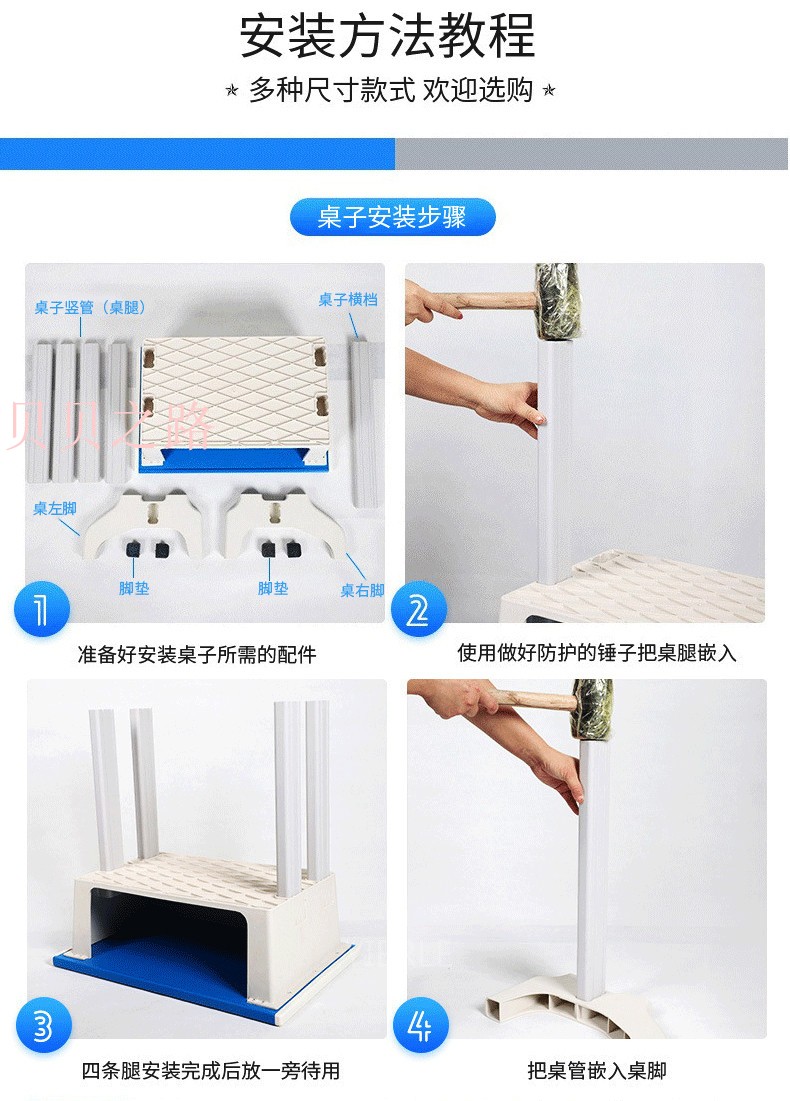 安装方法教程

多种尺寸款式 欢迎选购

桌子安装步骤

桌子竖管（桌腿）

桌子横档

桌左脚

脚垫

脚垫

桌右脚

1

准备好安装桌子所需的配件

2

使用做好防护的锤子把桌腿嵌入

3

四条腿安装完成后放一旁待用

4

把桌管嵌入桌脚

贝贝之路