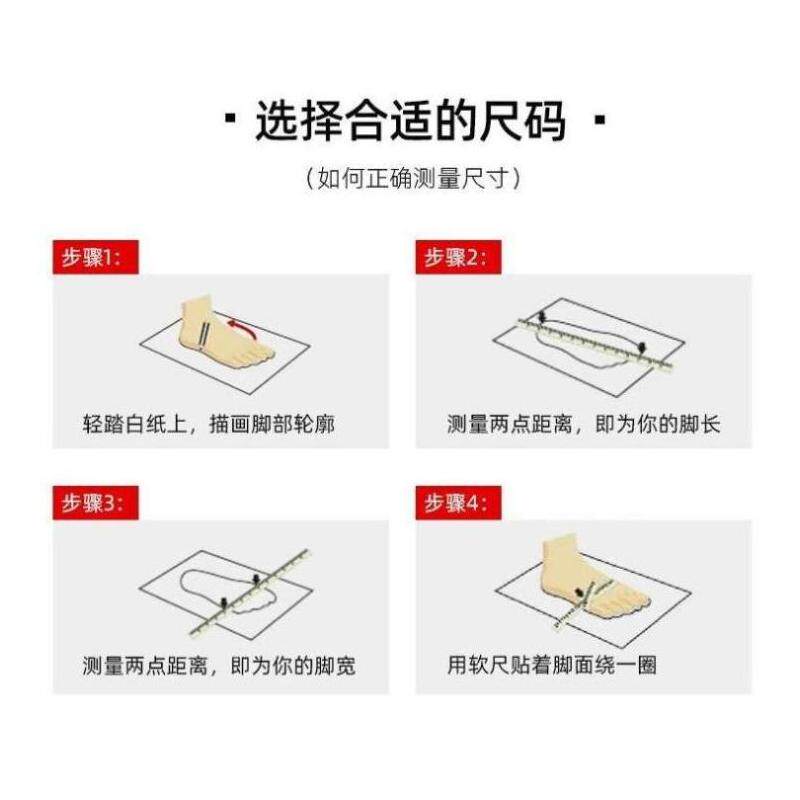 · 选择合适的尺码 ·

（如何正确测量尺寸）

步骤1:

轻踏白纸上，描画脚部轮廓

步骤2:

测量两点距离，即为你的脚长

步骤3:

测量两点距离，即为你的脚宽

步骤4:

用软尺贴着脚面绕一圈