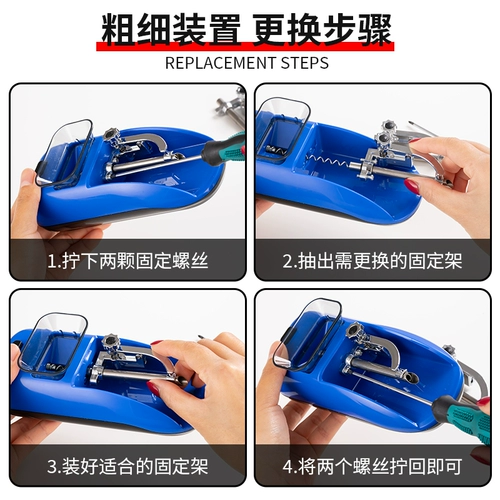 粗细装置 更换步骤
REPLACEMENT STEPS

1.拧下两颗固定螺丝

2.抽出需更换的固定架

3.装好适合的固定架

4.将两个螺丝拧回即可