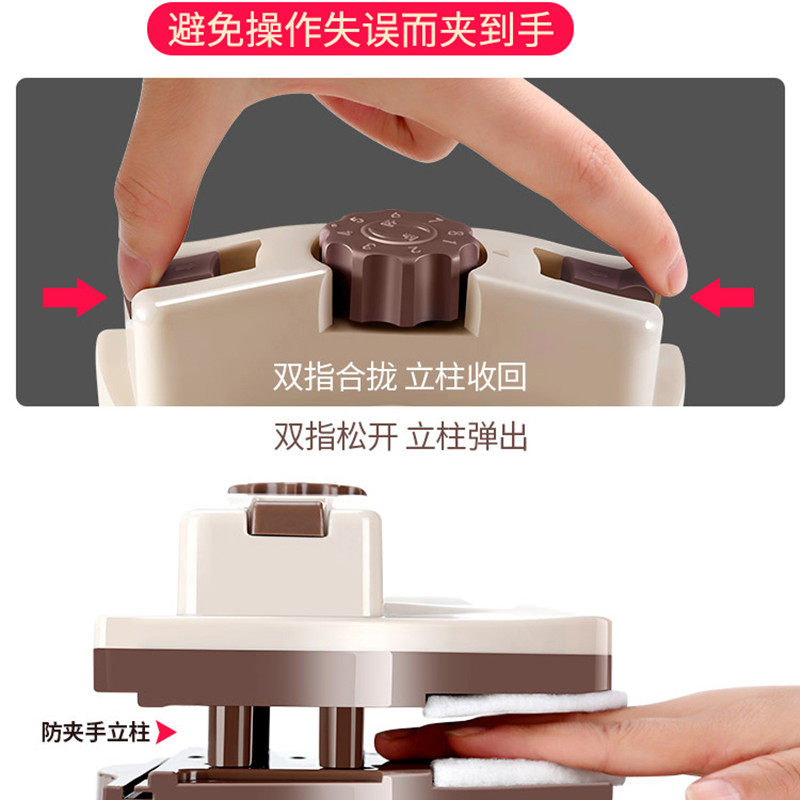 避免操作失误而夹到手

双指合拢 立柱收回

双指松开 立柱弹出

防夹手立柱