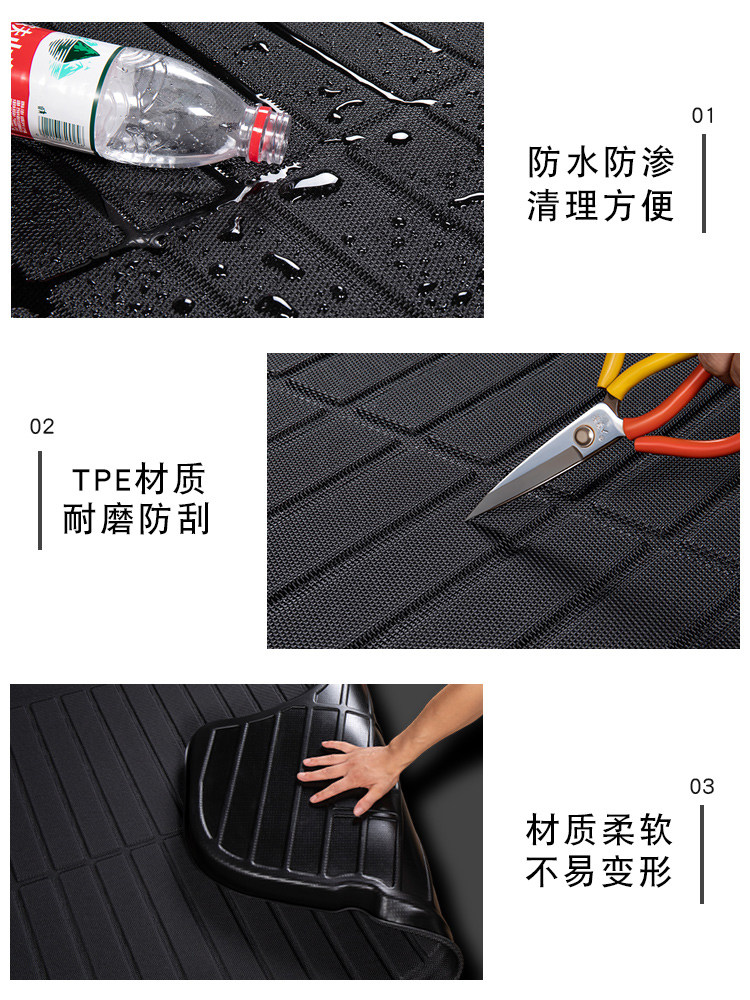 01
防水防渗
清理方便

02
TPE材质
耐磨防刮

03
材质柔软
不易变形