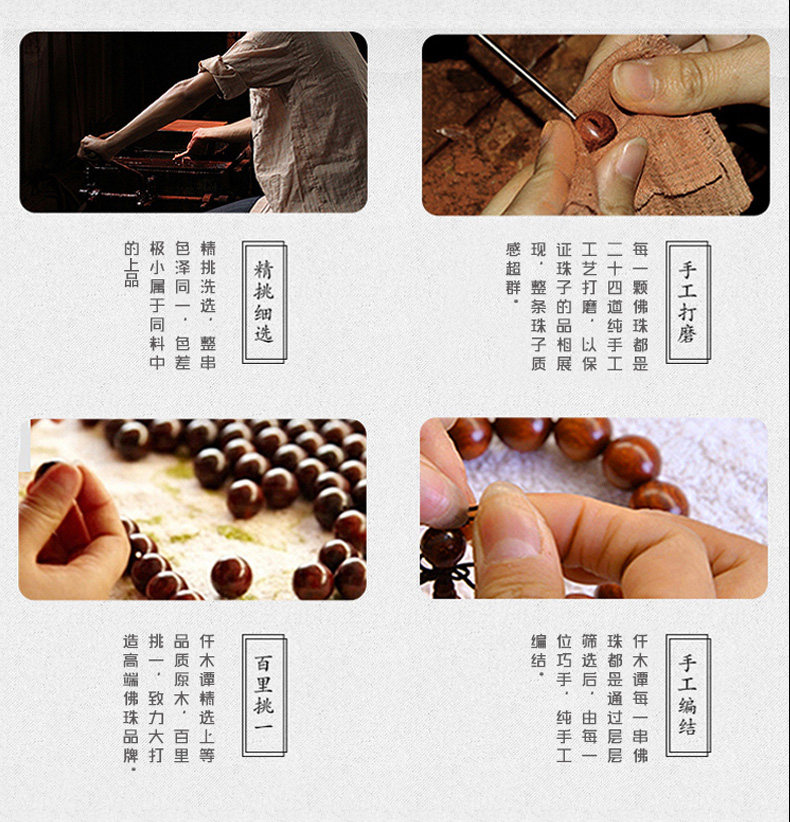 精挑细选

精挑洗选，整串色泽同一，色差极小属于同料中的上品

手工打磨

每一颗佛珠都是二十四道纯手工工艺打磨，以保证珠子的品相展现，整条珠子质感超群。

百里挑一

仟木谭精选上等品质原木，百里挑一，致力大打造高端佛珠品牌。

手工编结

仟木谭每一串佛珠都是通过层层筛选后，由每一位巧手，纯手工编结。