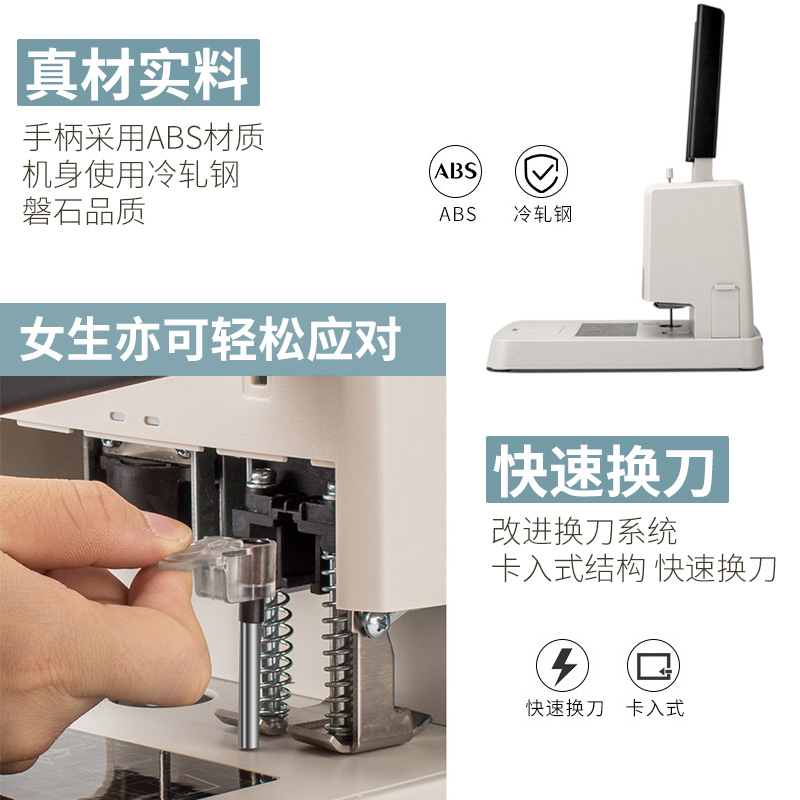 真材实料

手柄采用ABS材质
机身使用冷轧钢
磐石品质

ABS
ABS

冷轧钢

女生亦可轻松应对

快速换刀

改进换刀系统
卡入式结构 快速换刀

快速换刀

卡入式