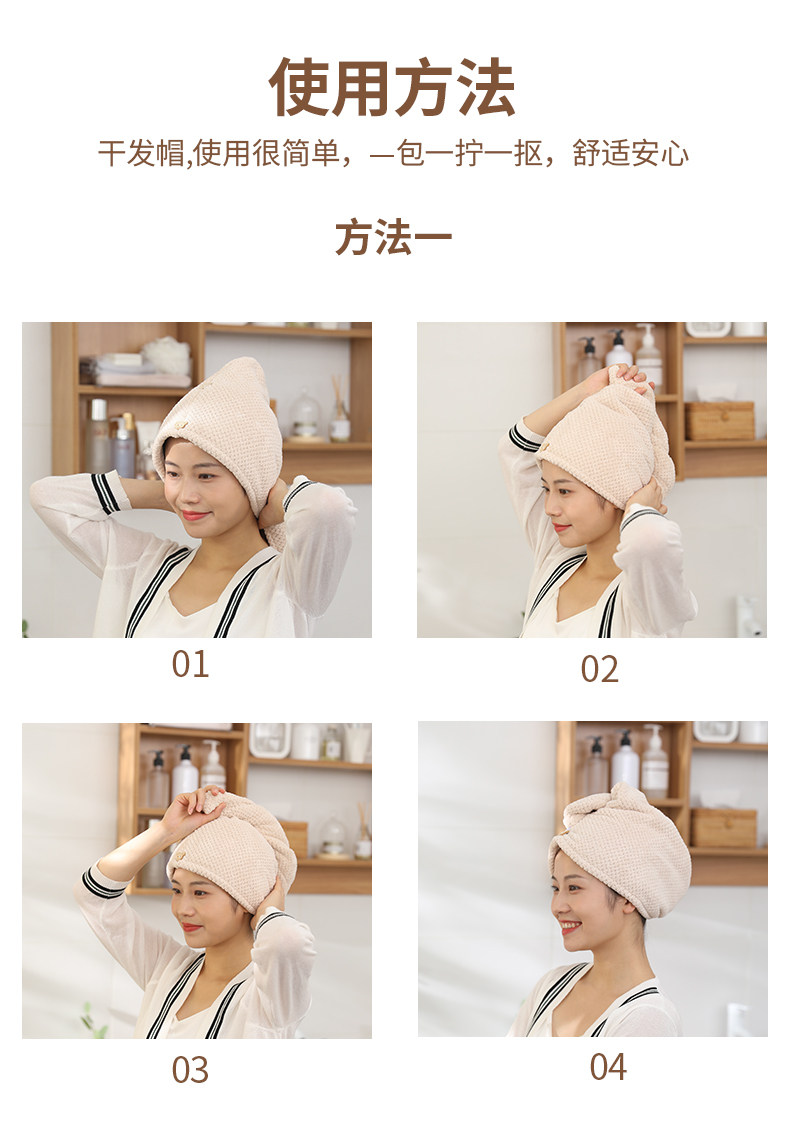 使用方法

干发帽,使用很简单，—包一拧一抠，舒适安心

方法一

01

02

03

04