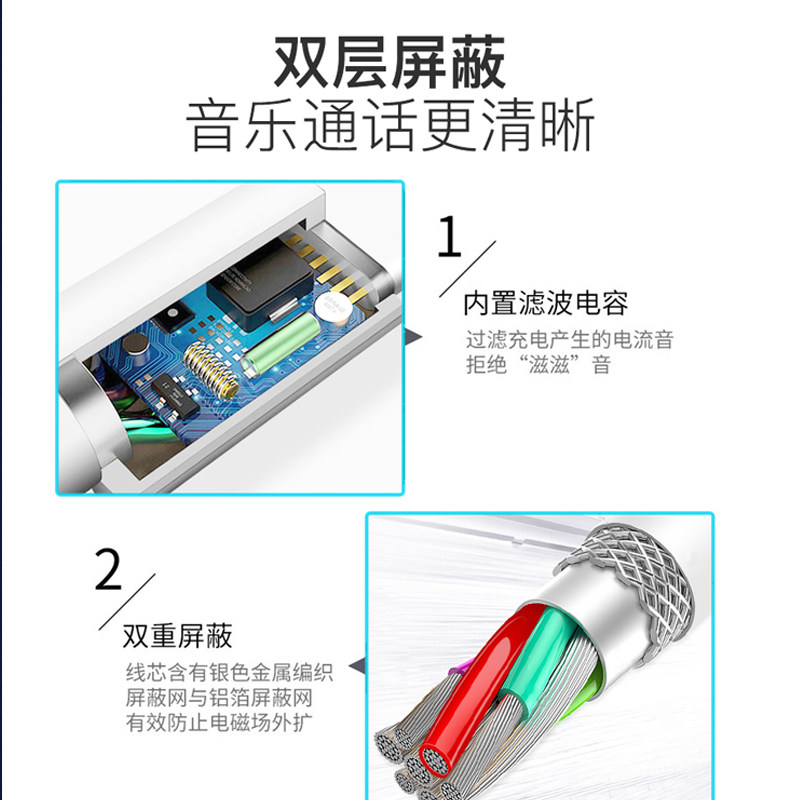 双层屏蔽
音乐通话更清晰

1
内置滤波电容
过滤充电产生的电流音
拒绝“滋滋”音

2
双重屏蔽
线芯含有银色金属编织
屏蔽网与铝箔屏蔽网
有效防止电磁场外扩