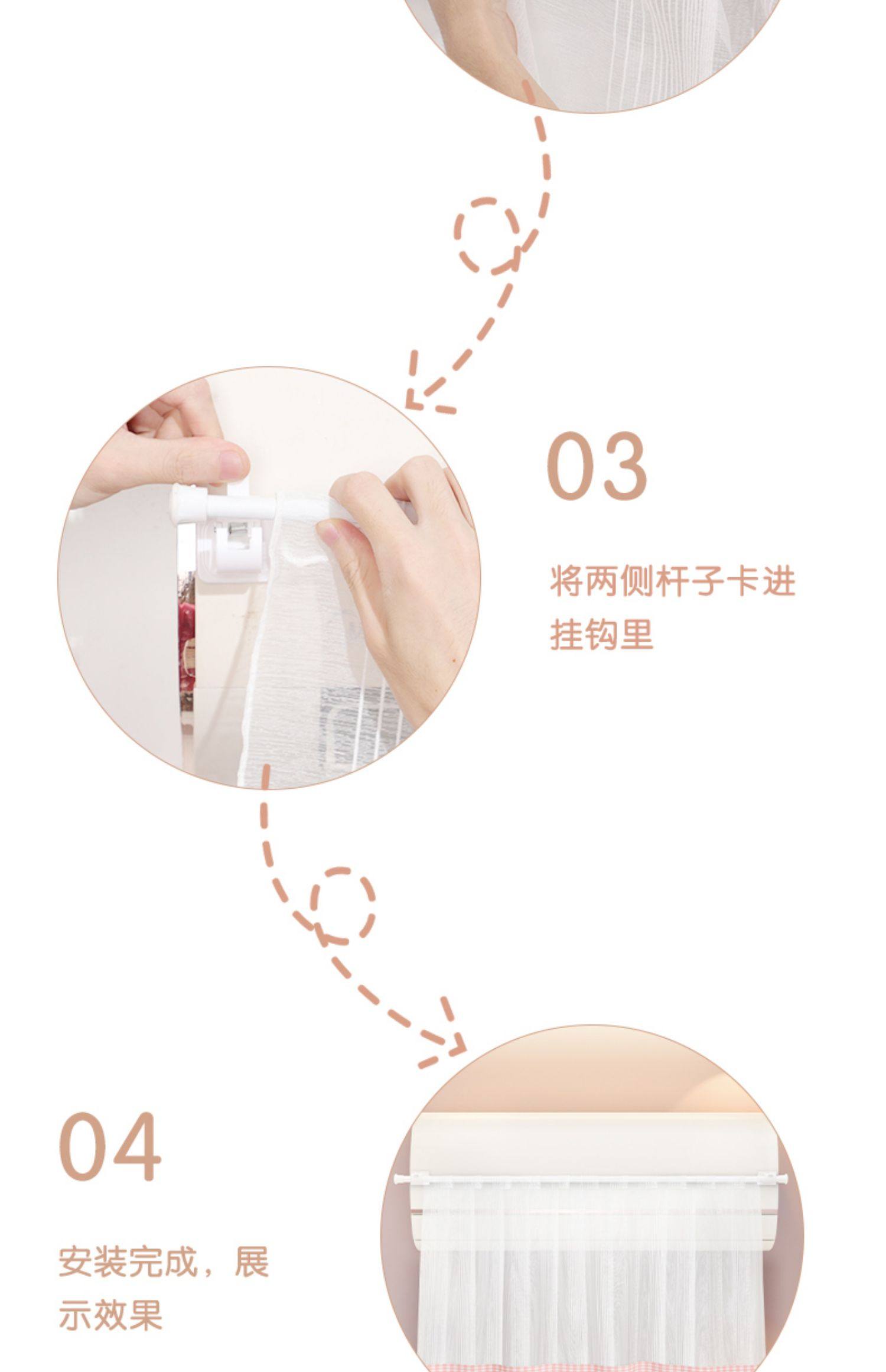 03

将两侧杆子卡进挂钩里

04

安装完成，展示效果