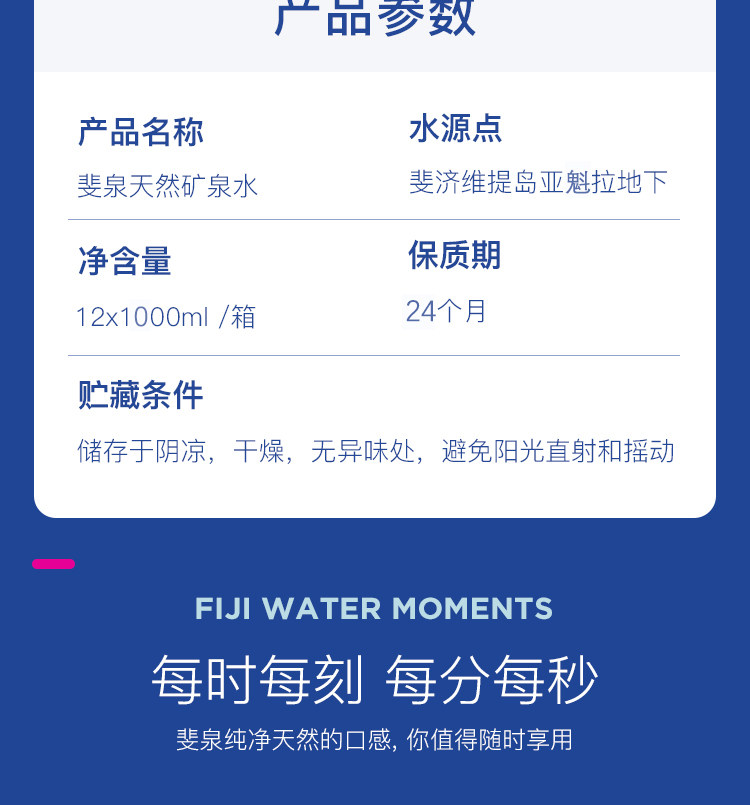 产品参数

产品名称
斐泉天然矿泉水

水源点
斐济维提岛亚魁拉地下

净含量
12x1000ml /箱

保质期
24个月

贮藏条件
储存于阴凉，干燥，无异味处，避免阳光直射和摇动

FIJI WATER MOMENTS

每时每刻 每分每秒

斐泉纯净天然的口感,你值得随时享用