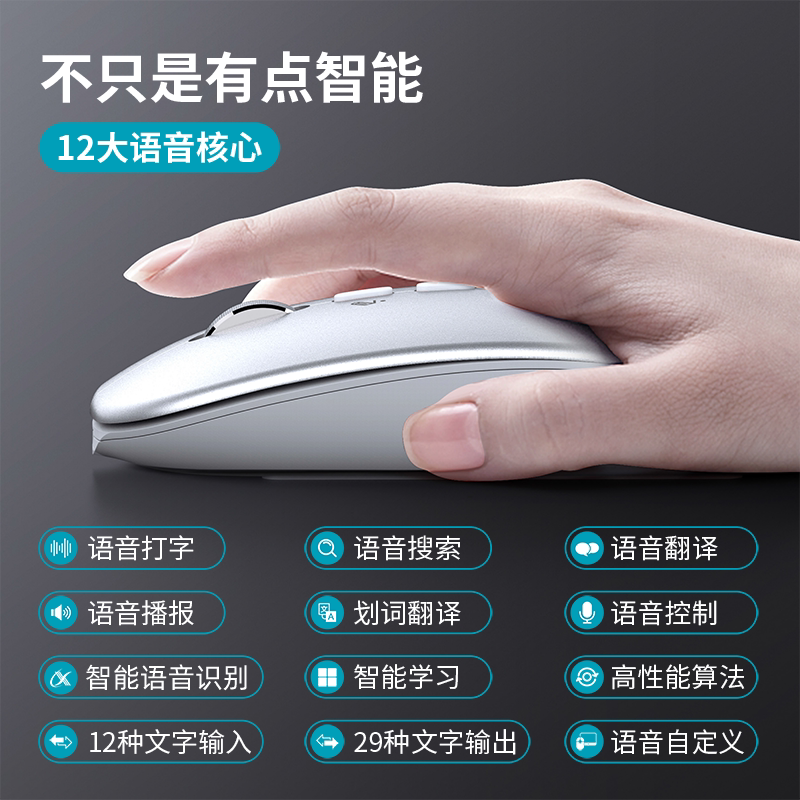 不只是有点智能

12大语音核心

语音打字

语音搜索

语音翻译

语音播报

划词翻译

语音控制

智能语音识别

智能学习

高性能算法

12种文字输入

29种文字输出

语音自定义