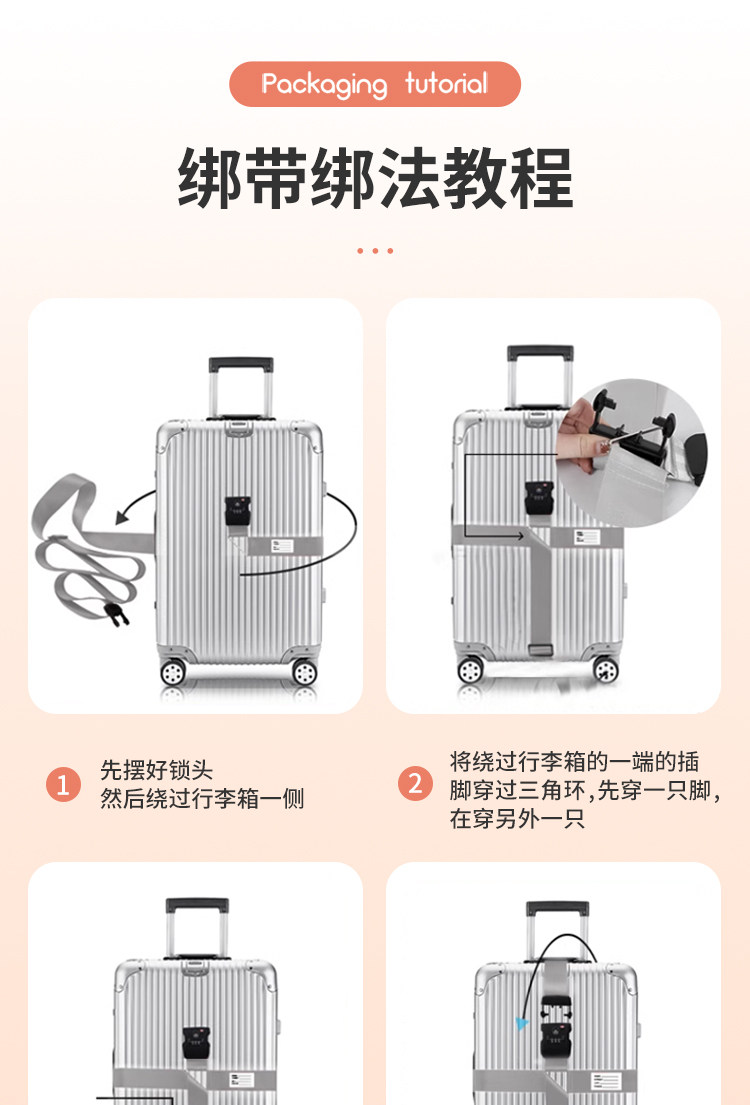 Packaging tutorial

绑带绑法教程

1 先摆好锁头
然后绕过行李箱一侧

2 将绕过行李箱的一端的插脚穿过三角环,先穿一只脚,在穿另外一只