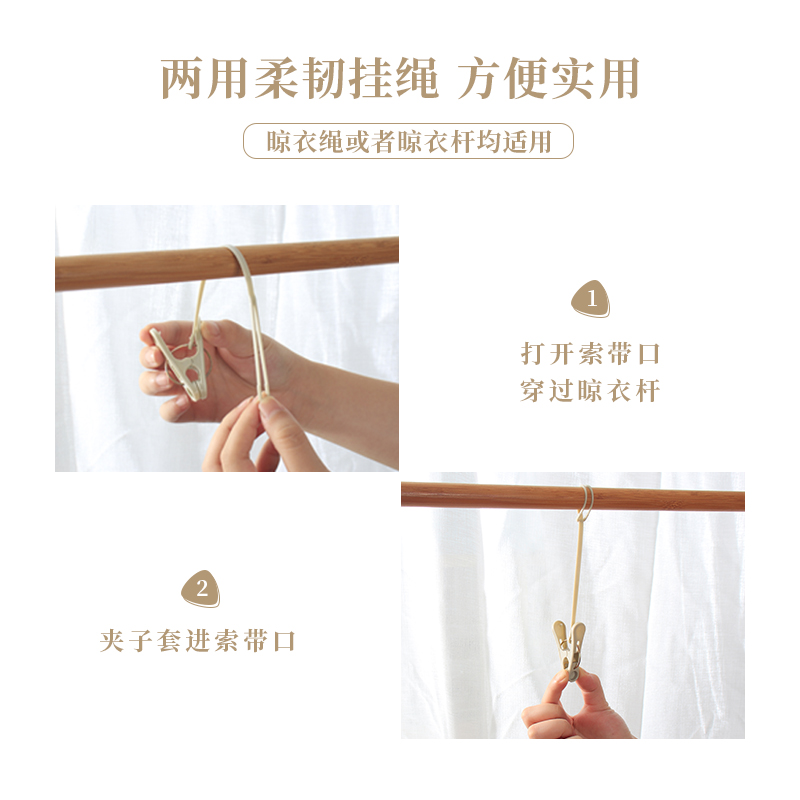 两用柔韧挂绳 方便实用

晾衣绳或者晾衣杆均适用

1

打开索带口
穿过晾衣杆

2

夹子套进索带口